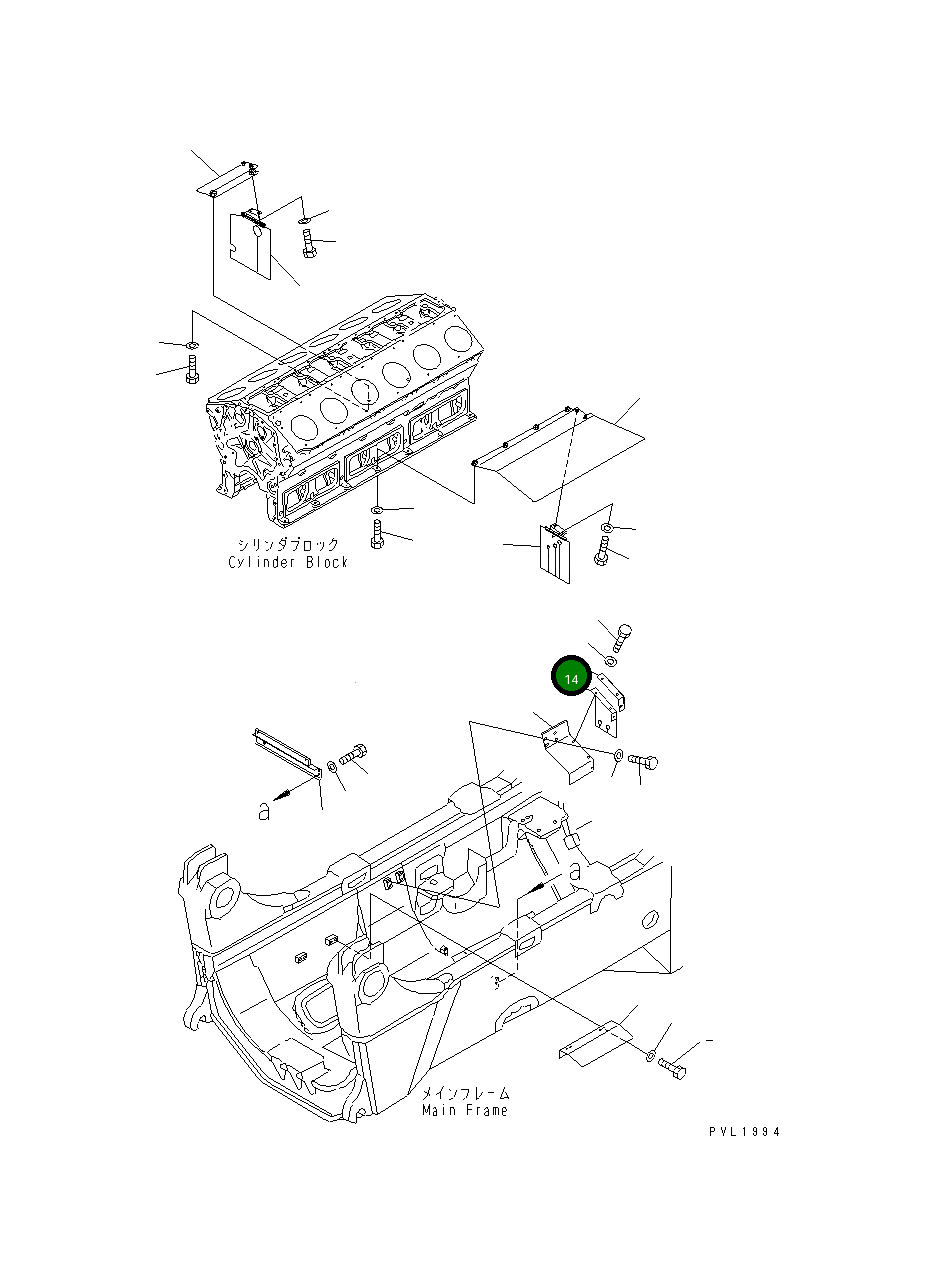 シリンダブロック
Cylinder Block

14

a

a

メインフレーム
Main Frame

PVL1994