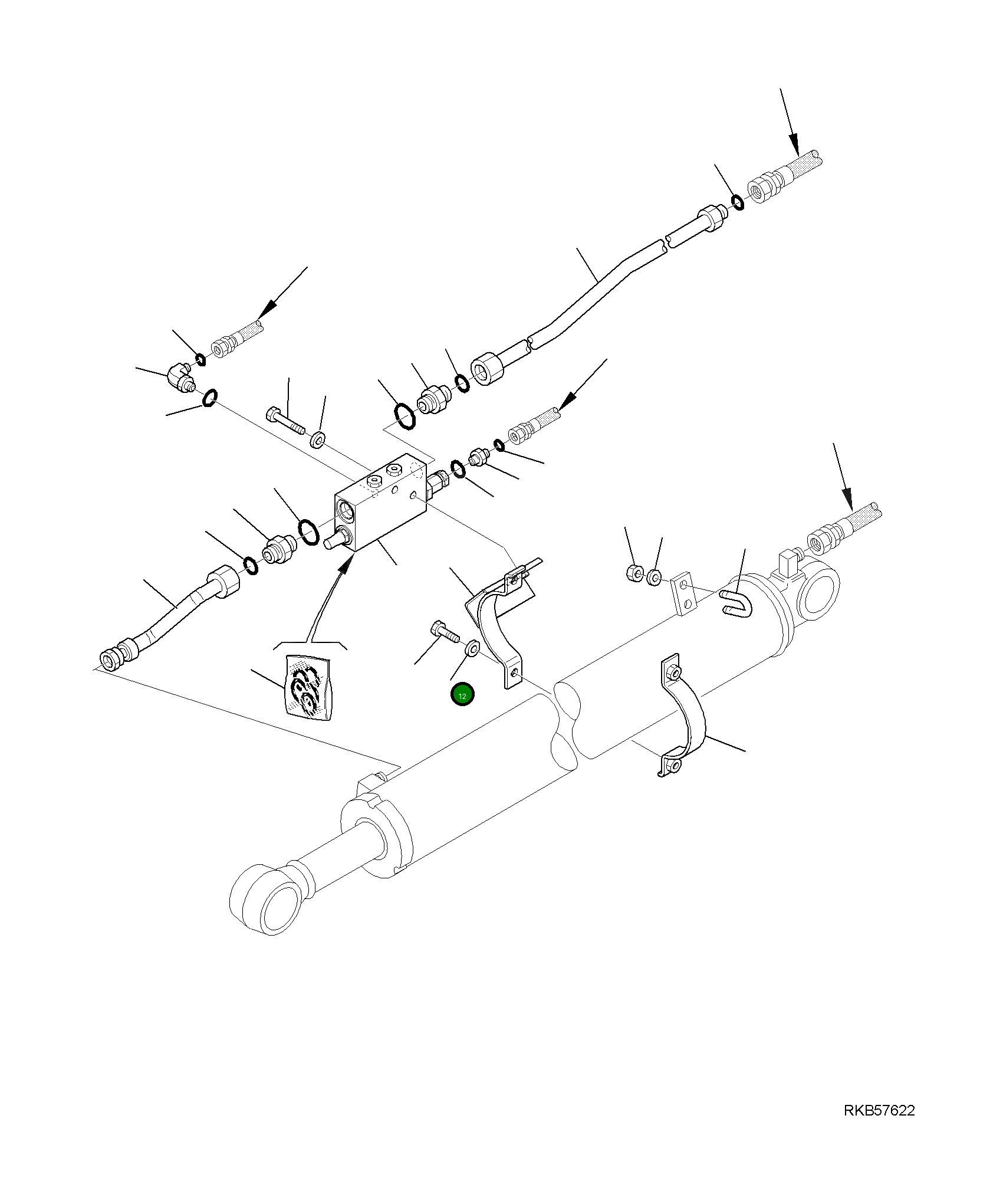 12

RKB57622