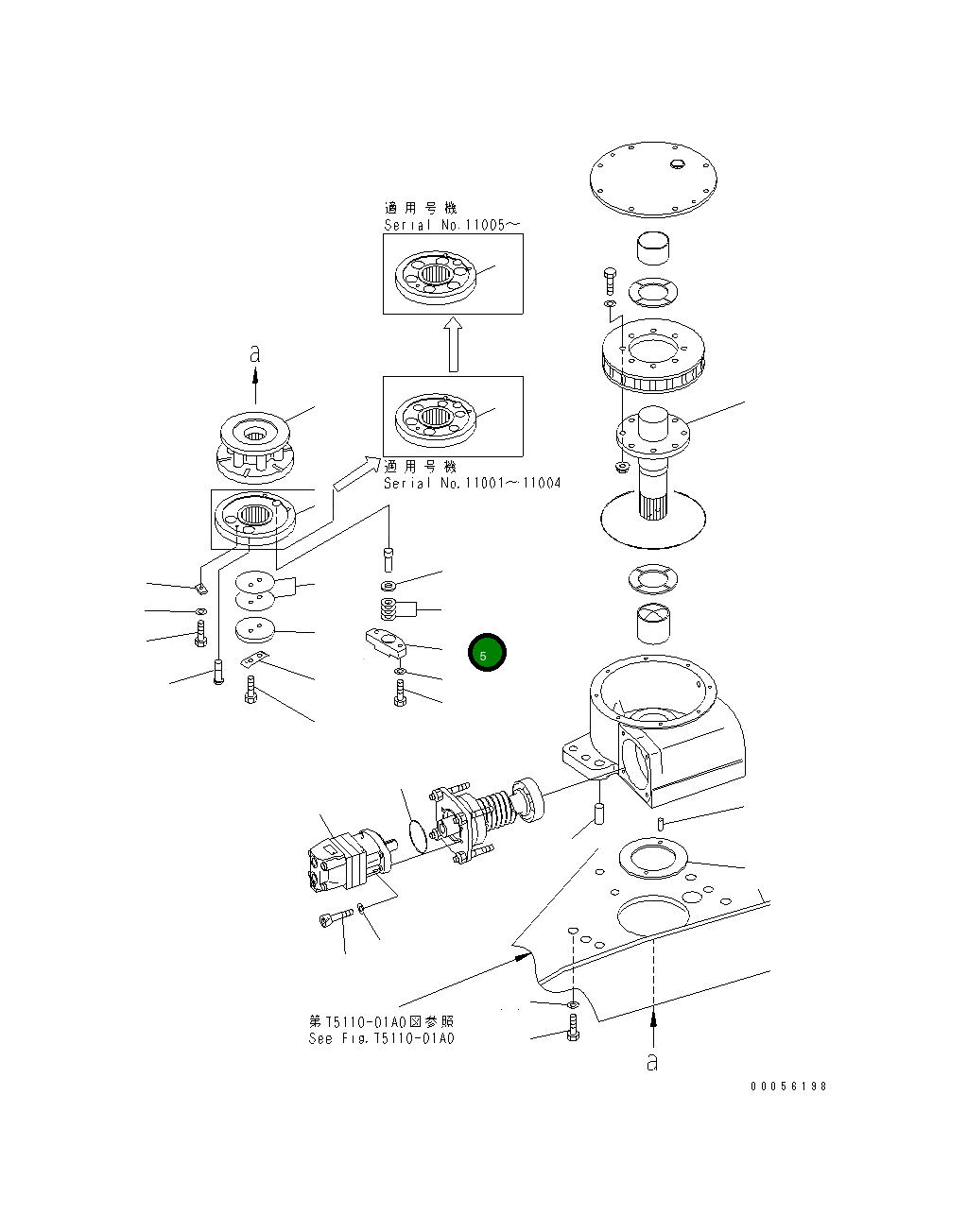 適用号機
Serial No.11005～

a

適用号機
Serial No.11001～11004

5

第T5110-01A0図参照
See Fig.T5110-01A0

a

00056198