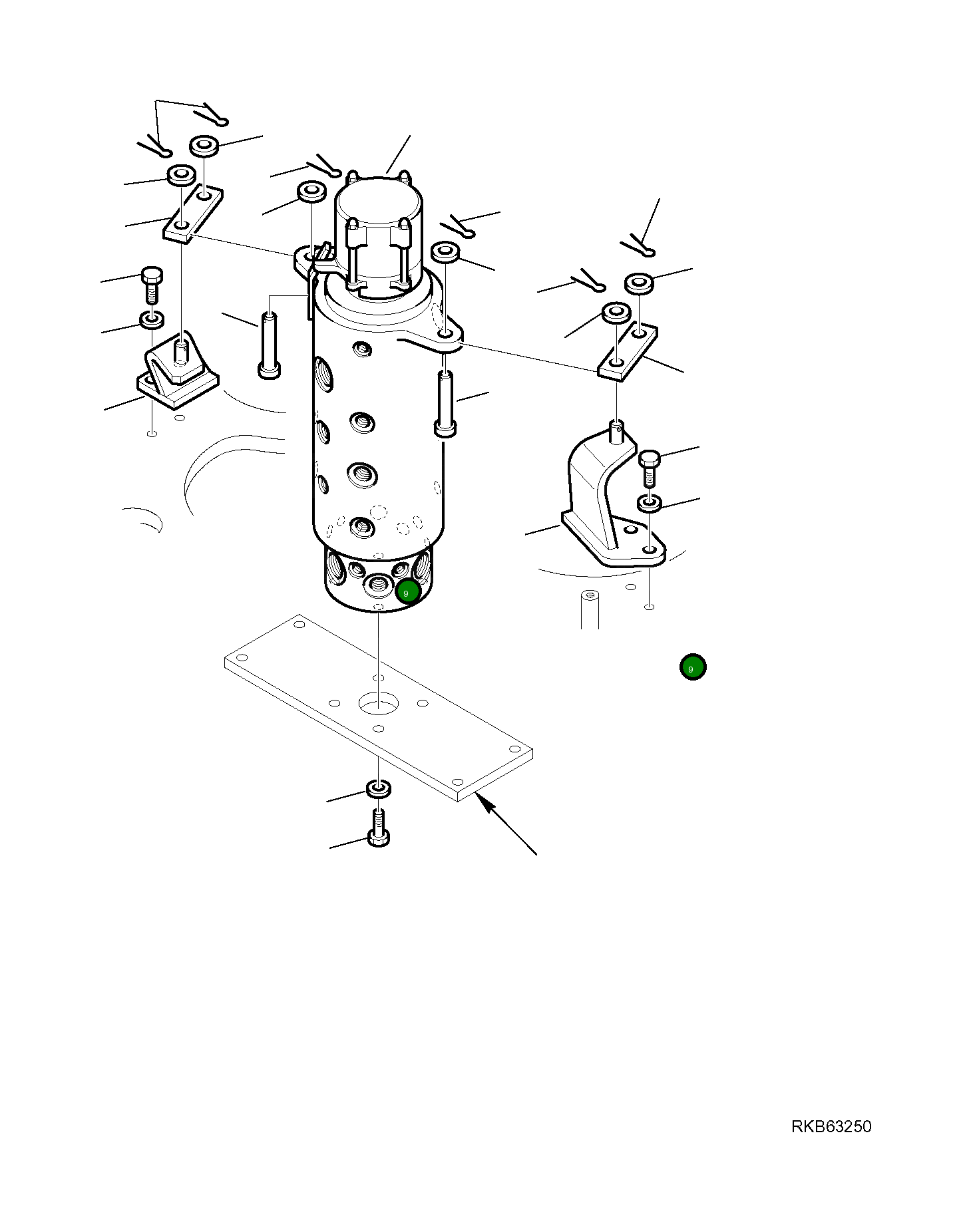 9

9

RKB63250