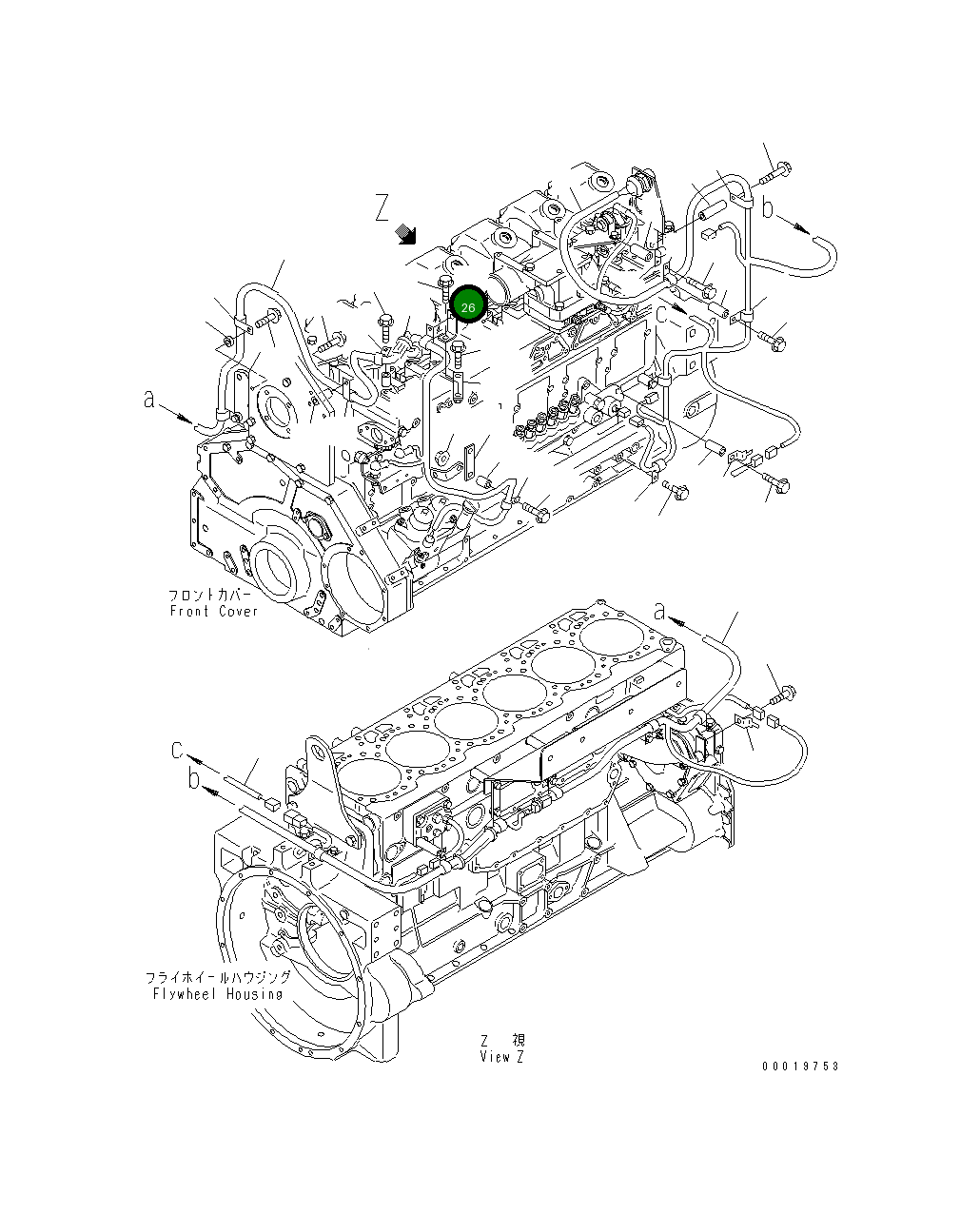 Z

26

b

c

a

フロントカバー
Front Cover

a

c

b

フライホイールハウジング
Flywheel Housing

Z 視
View Z

00019753