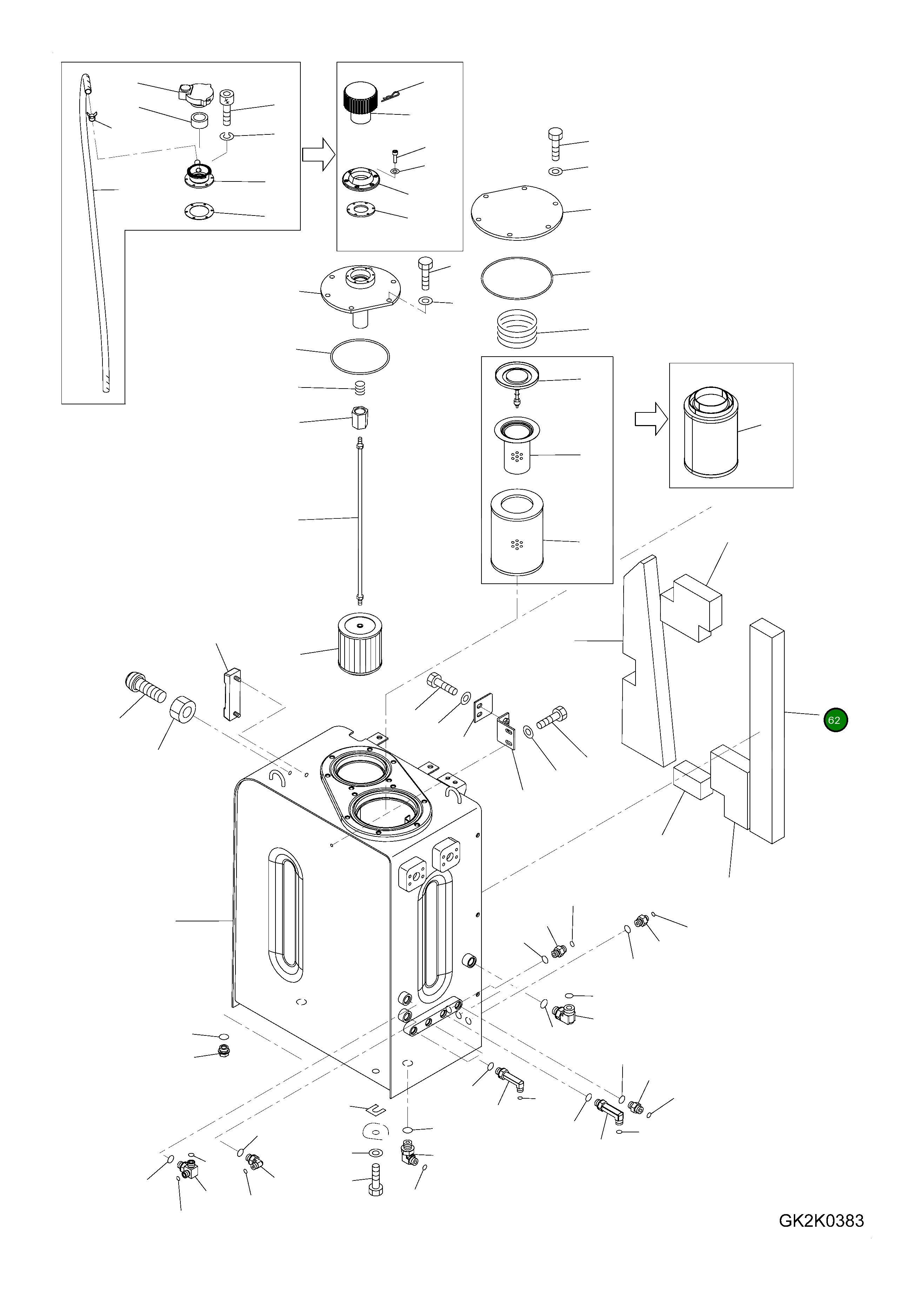 62

GK2K0383