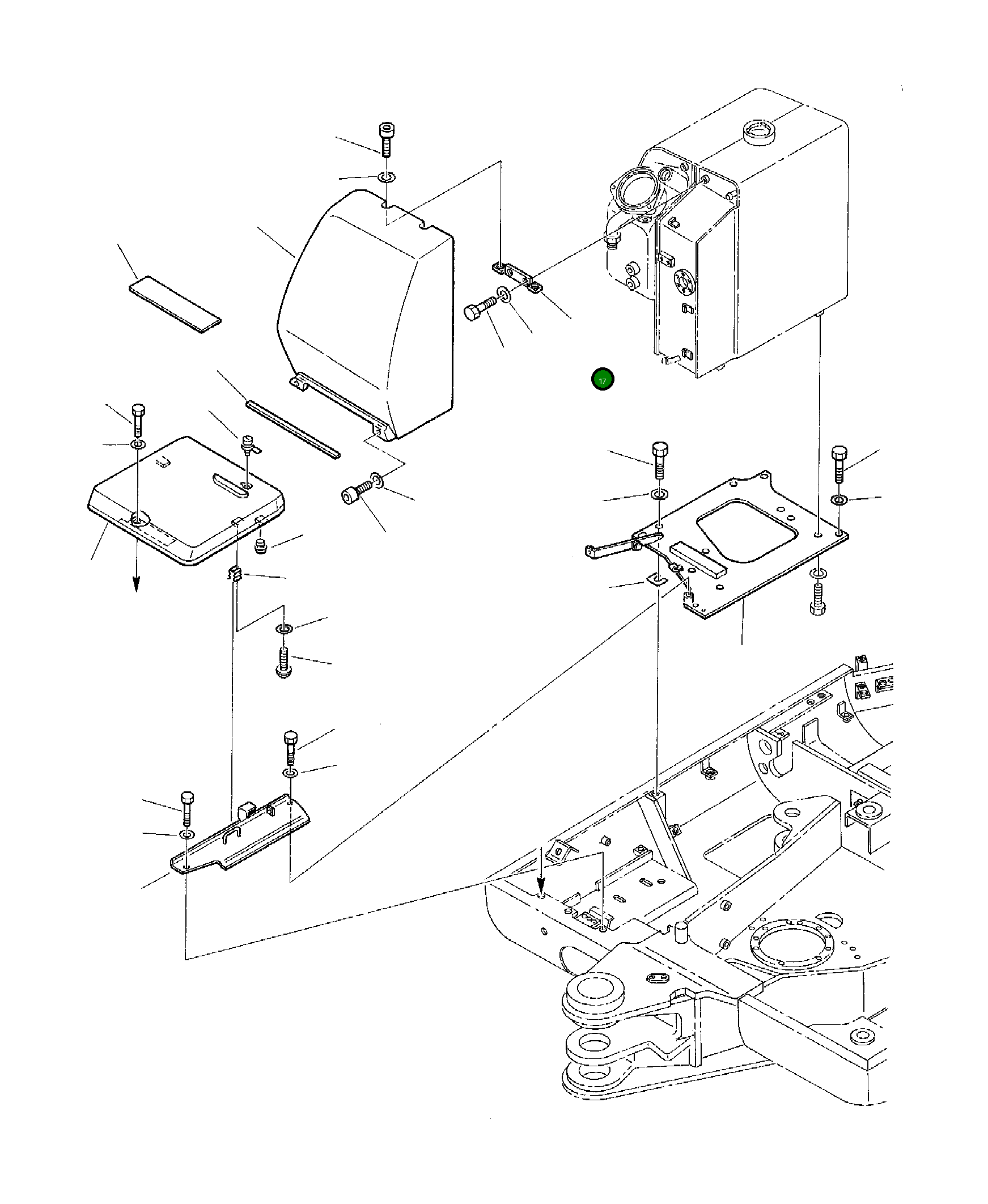 17