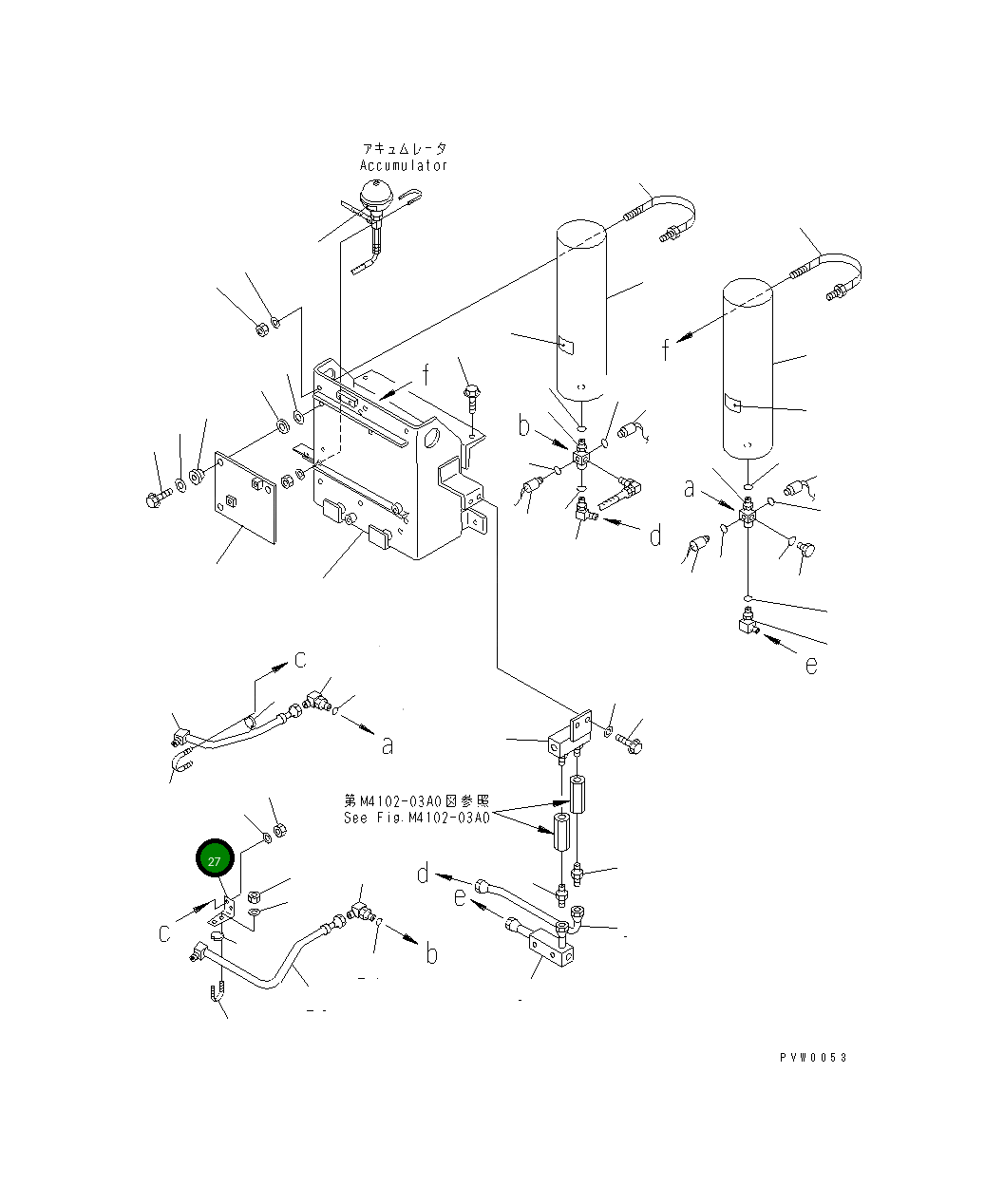 アキュムレータ
Accumulator

f

f

b

a

d

e

c

a

第M4102-03A0図参照
See Fig.M4102-03A0

27

d

e

c

b

PVW0053