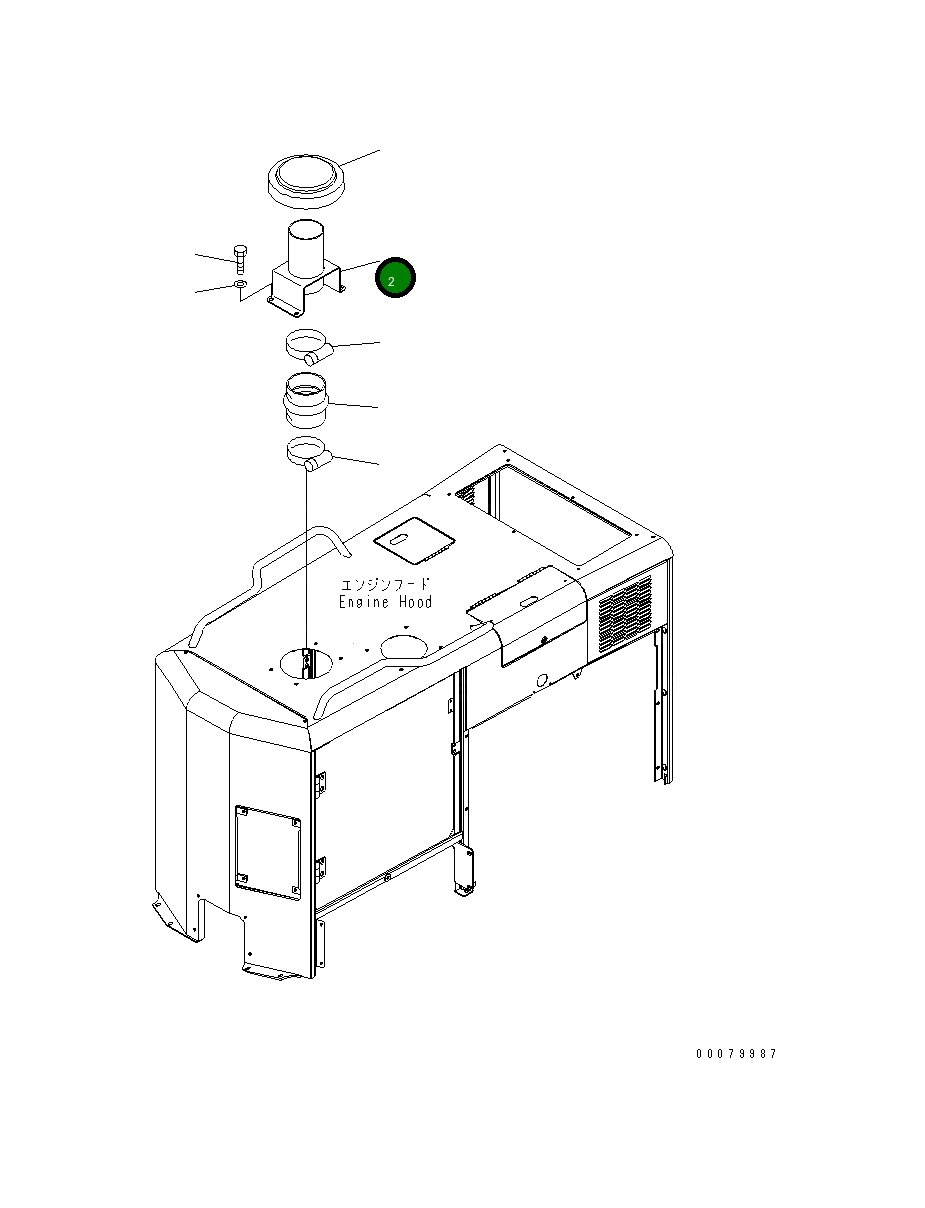 2

エンジンフード
Engine Hood

00079987