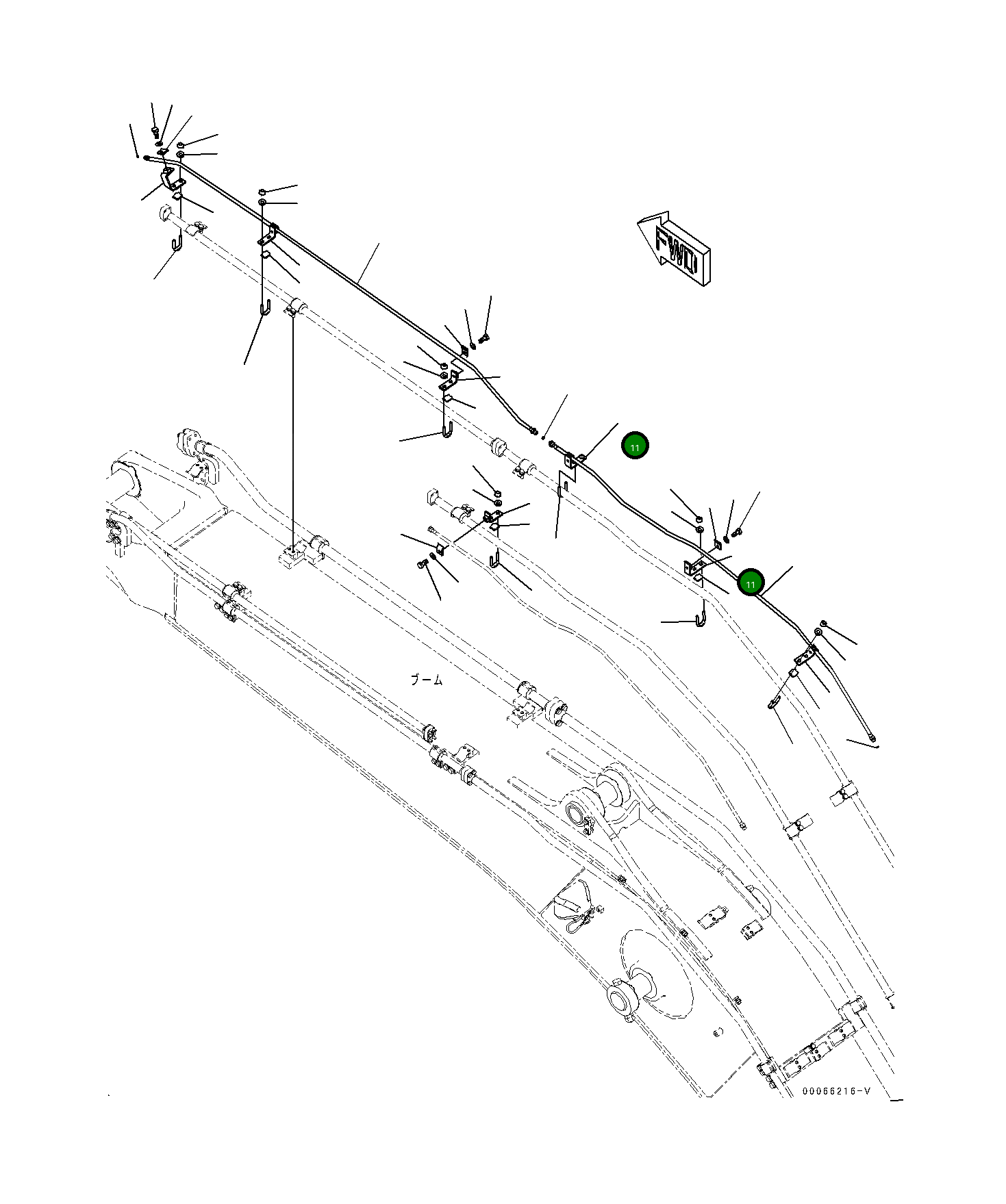 FWD

11

11

ブーム

00066216-V