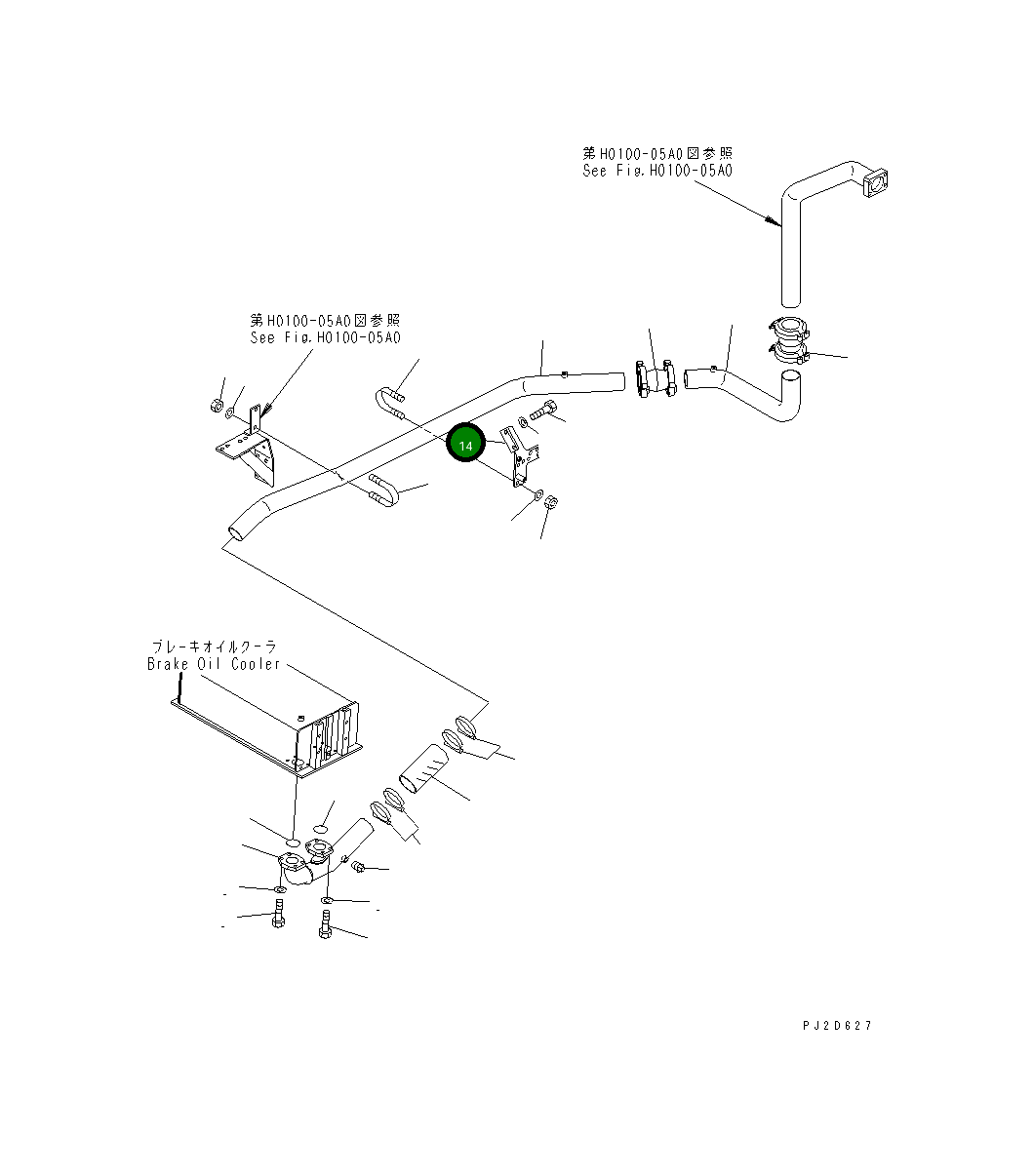 第H0100-05A0図参照
See Fig.H0100-05A0

第H0100-05A0図参照
See Fig.H0100-05A0

14

ブレーキオイルクーラ
Brake Oil Cooler

PJ2D627