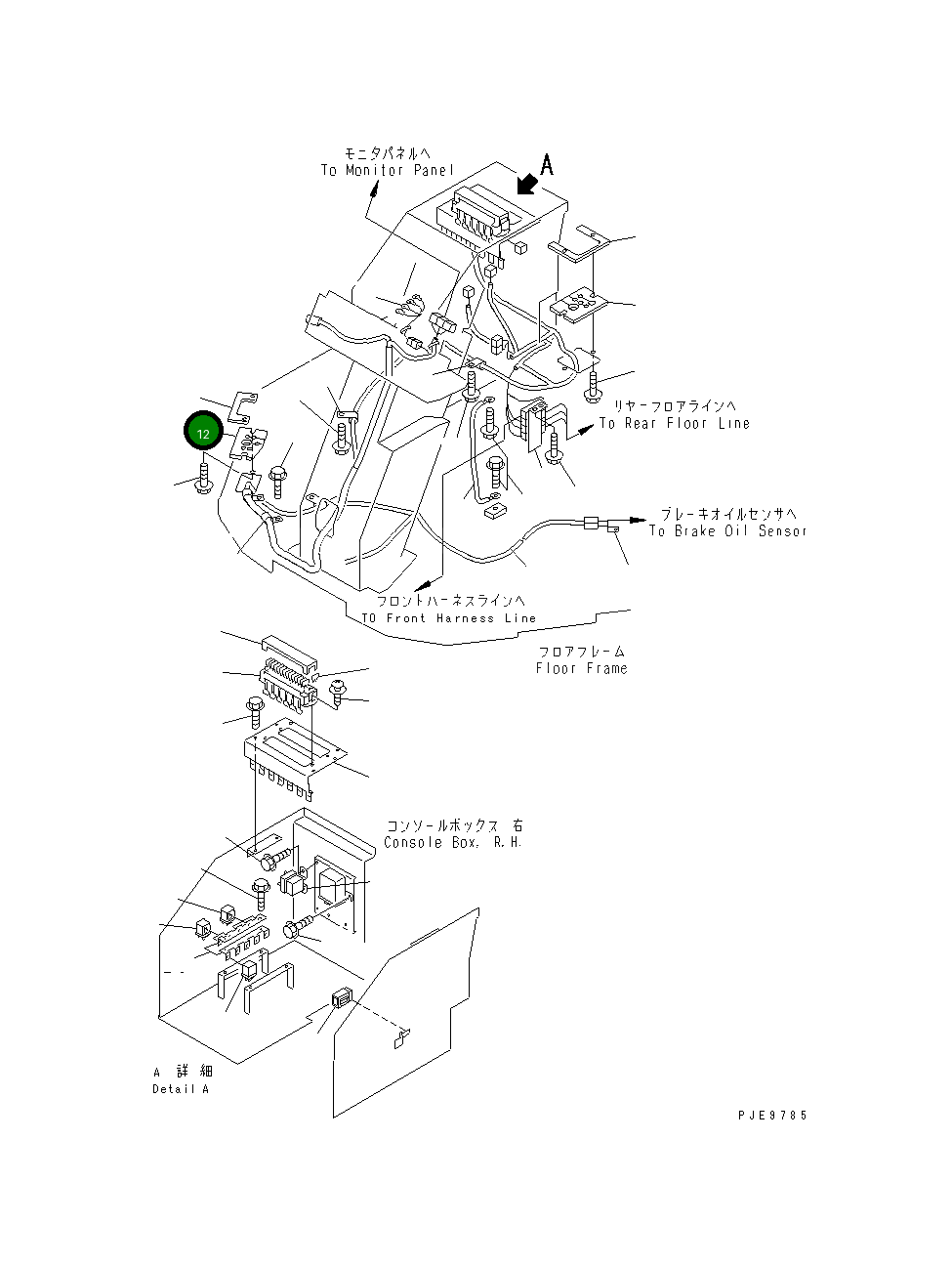 モニタパネルへ
To Monitor Panel

A

12

リヤーフロアラインへ
To Rear Floor Line

ブレーキオイルセンサへ
To Brake Oil Sensor

フロントハーネスラインへ
TO Front Harness Line

フロアフレーム
Floor Frame

コンソールボックス 右
Console Box, R.H.

A 詳 細
Detail A

PJE9785