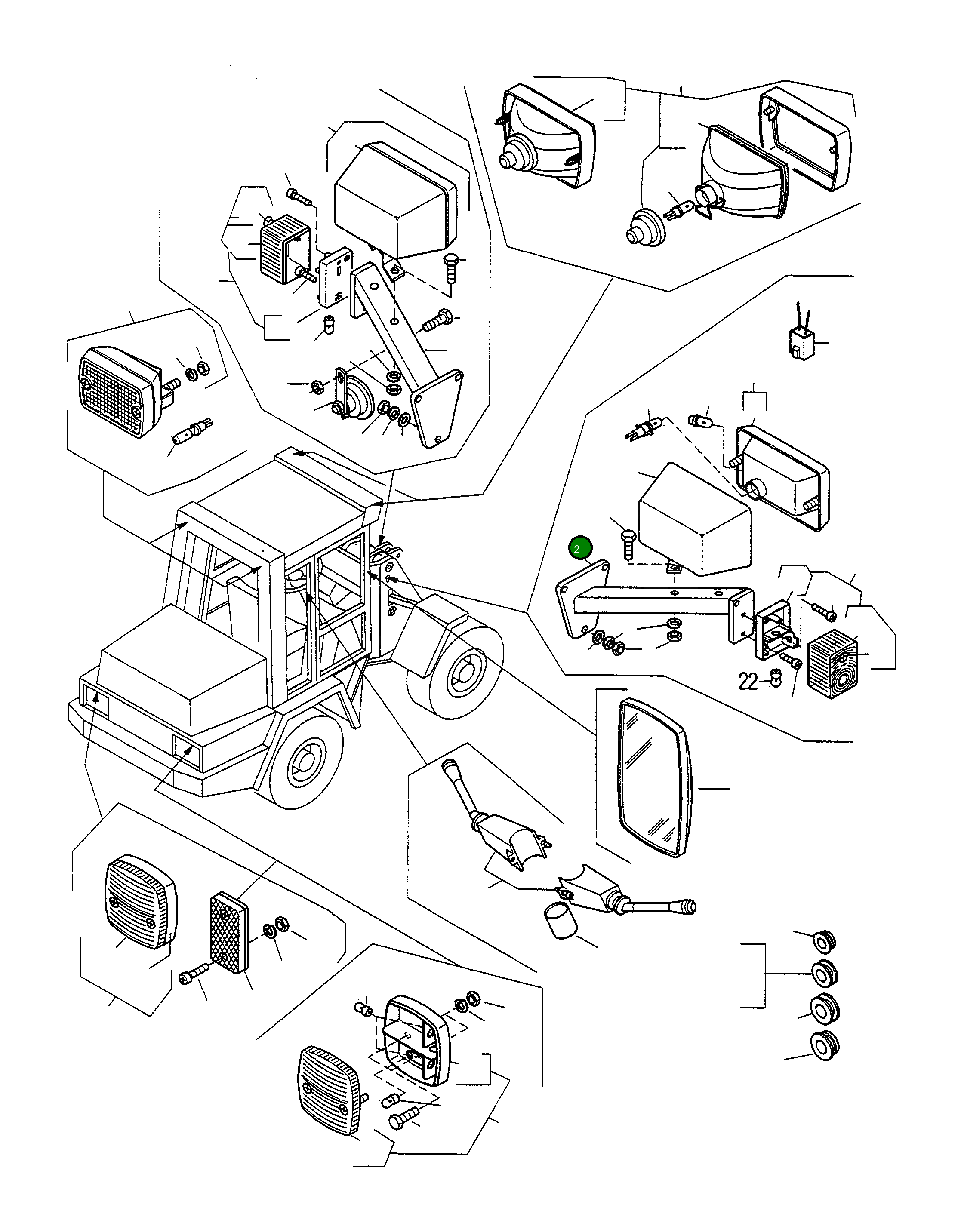 2
22