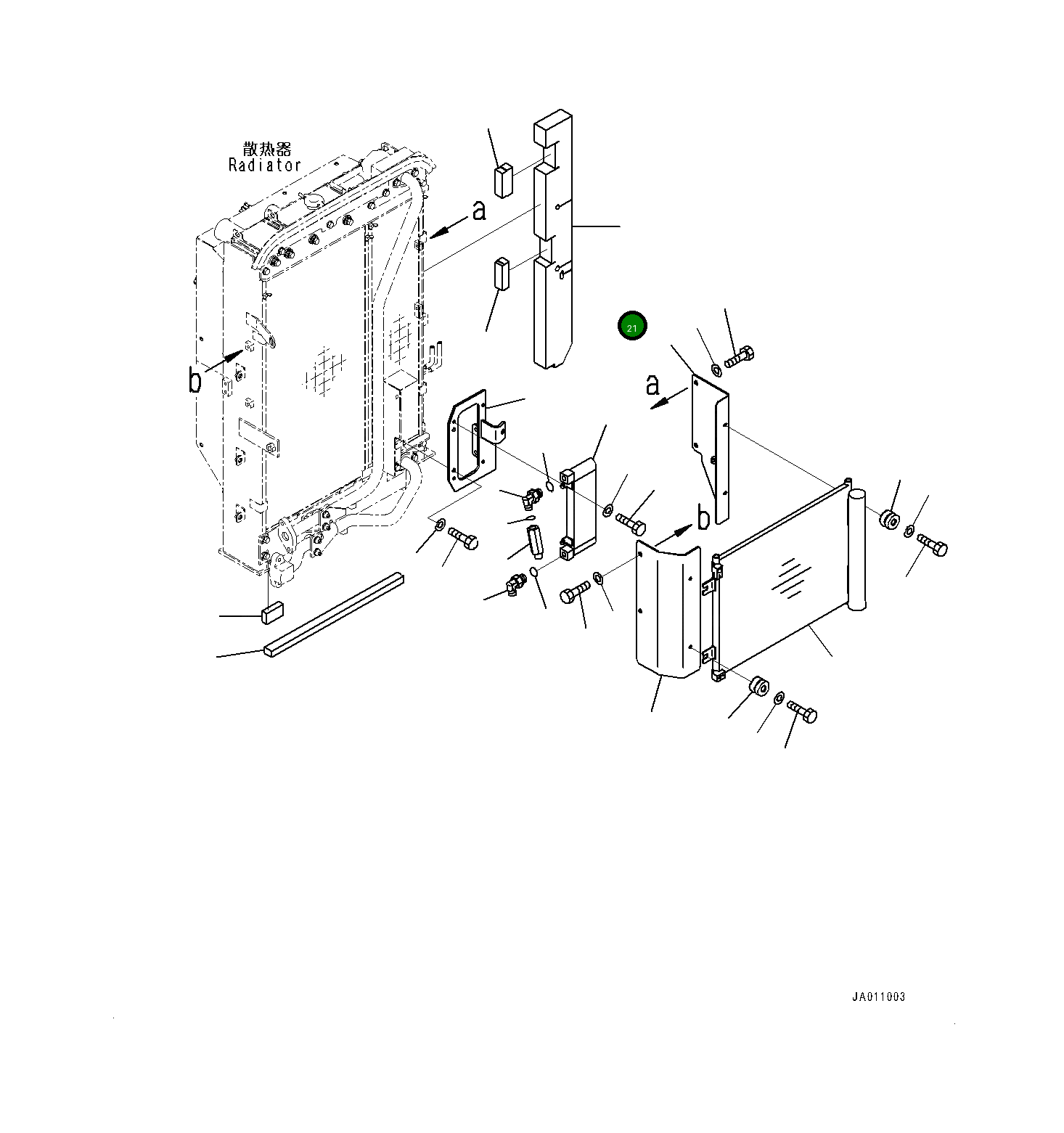 散热器
Radiator

a

b

21

a

b

JA011003