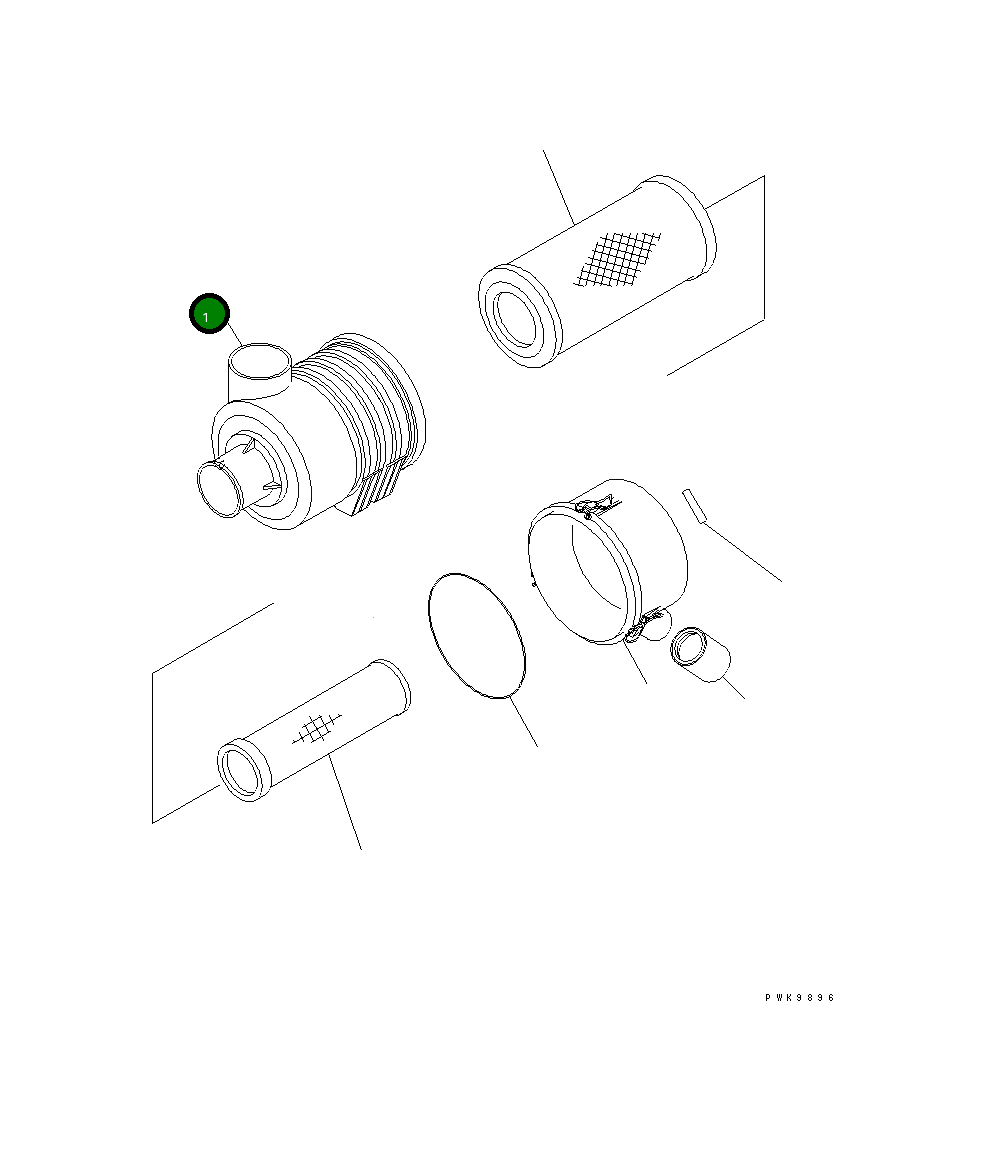 1

PWK9896