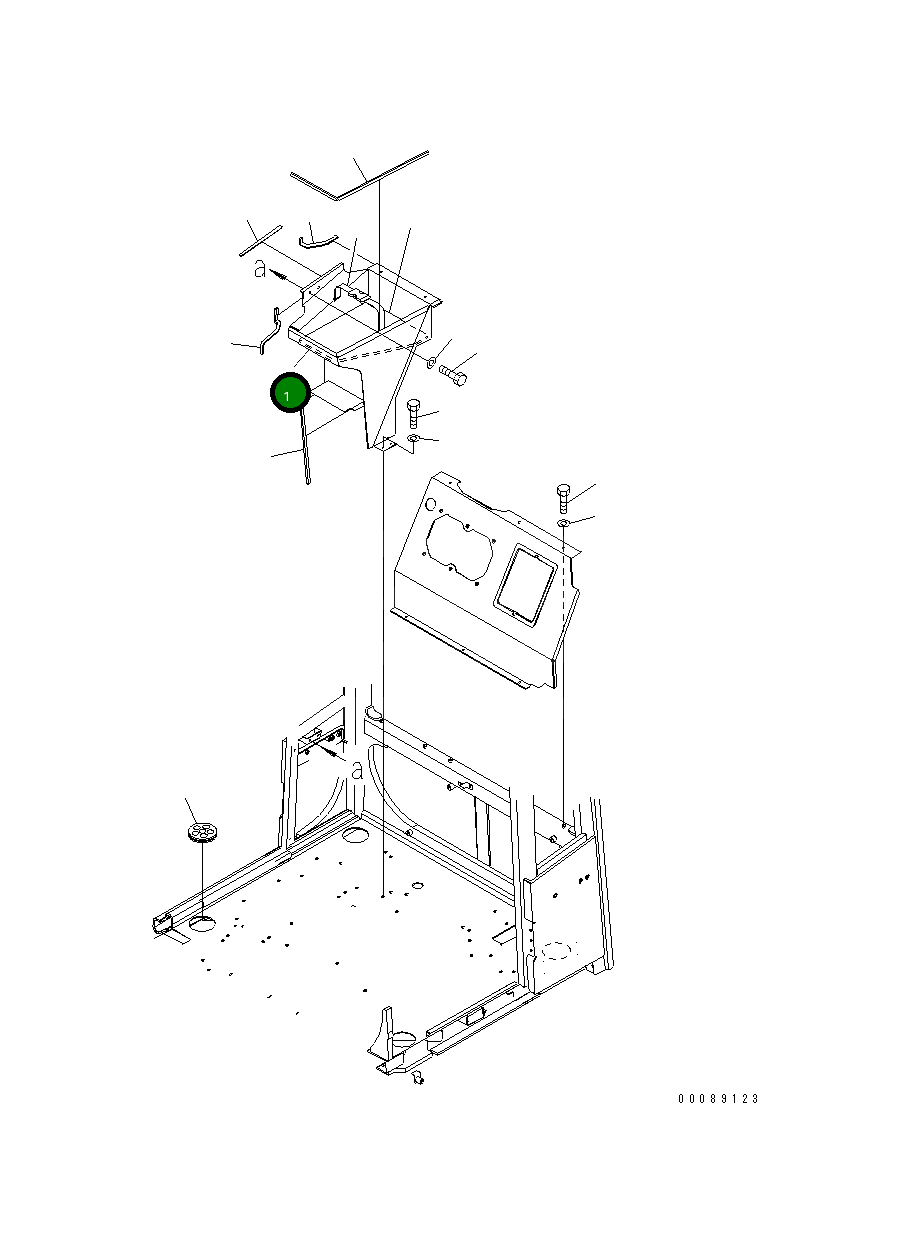 a

1

a

00089123