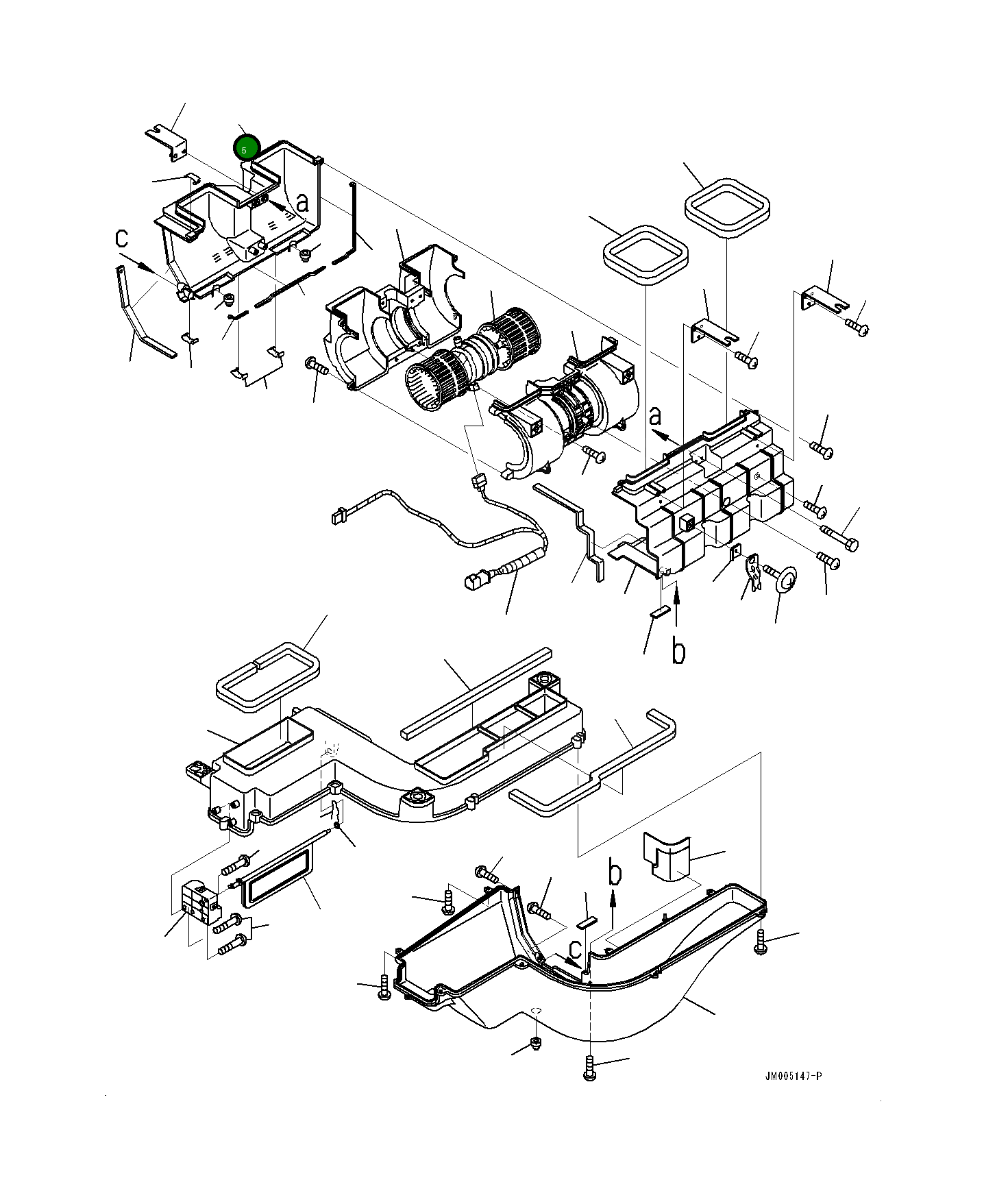 5
a
c
a
b
b
c
JM005147-P