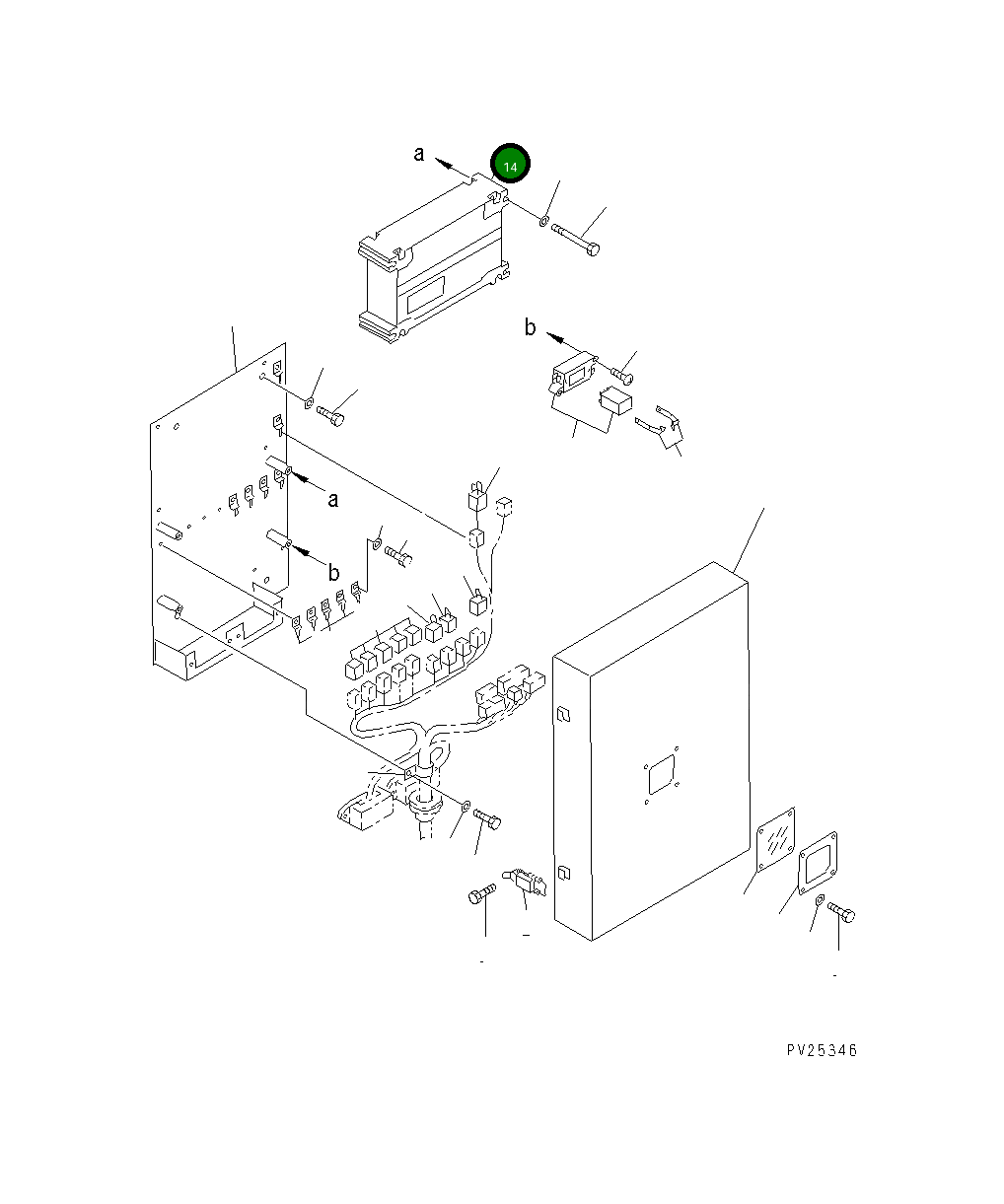 a
14
b
a
b
PV25346