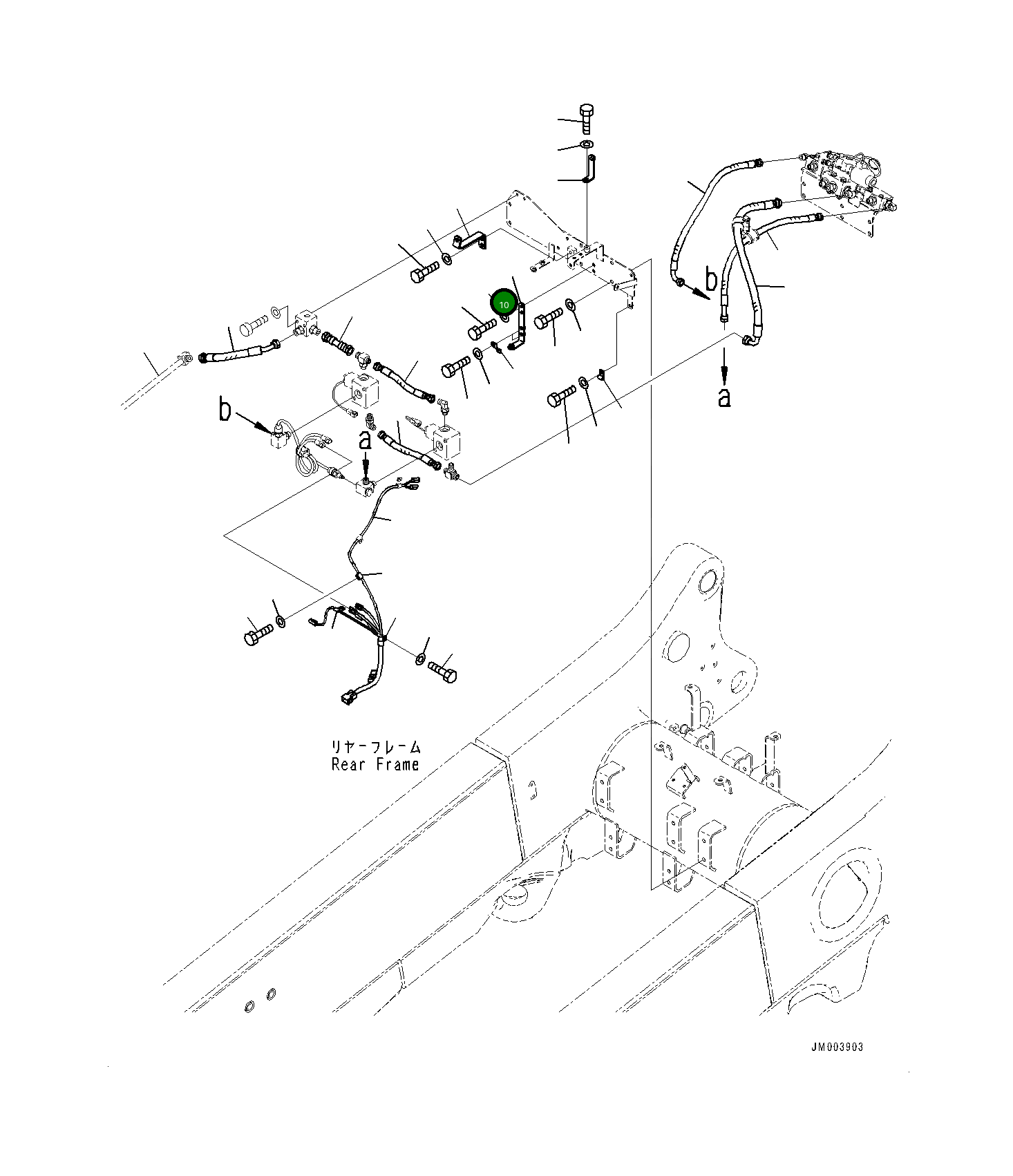 10

b

a

b

a

リヤーフレーム
Rear Frame

JM003903