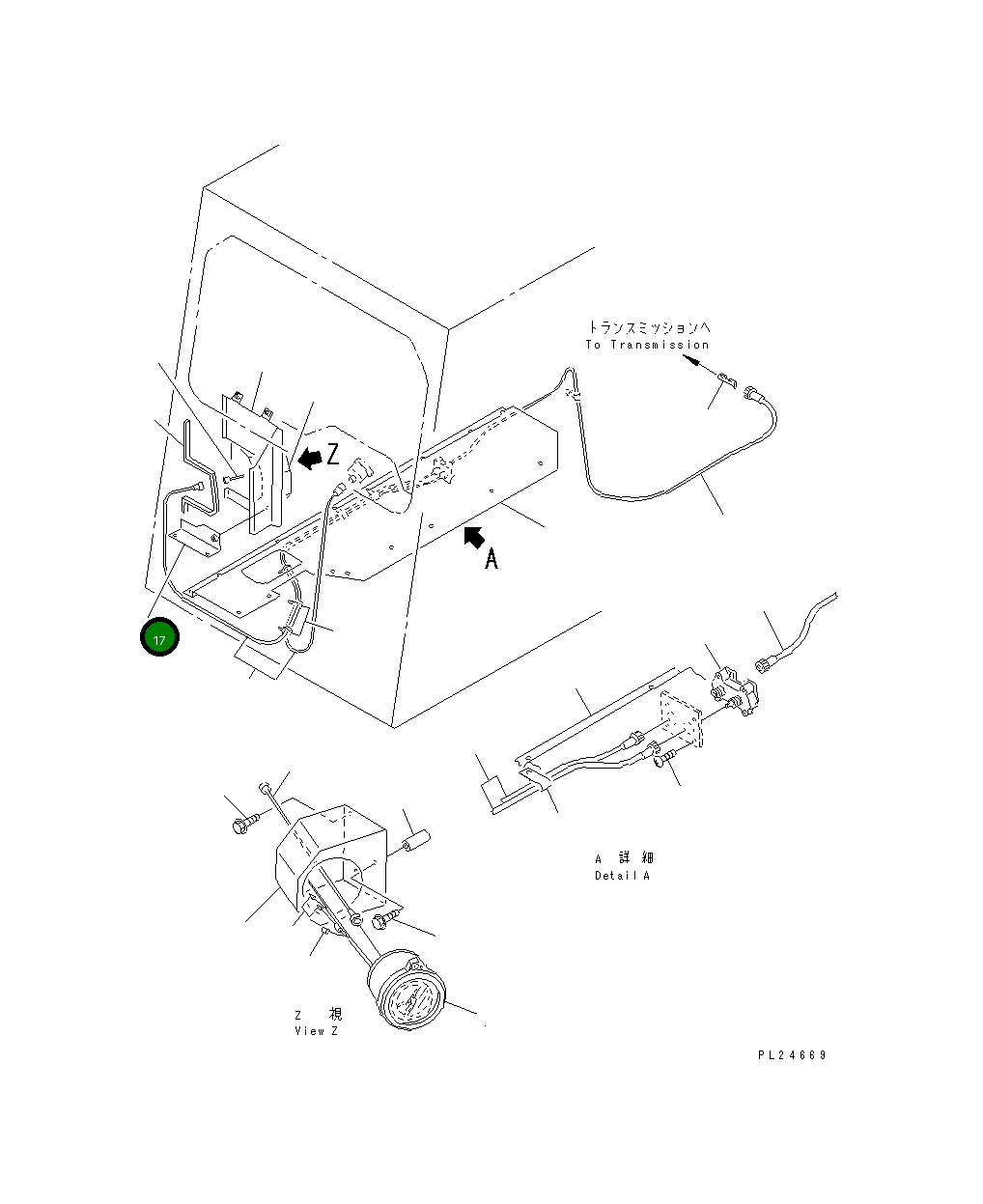 トランスミッションへ
To Transmission

Z

A

17

A 詳細
Detail A

Z 視
View Z

PL24669