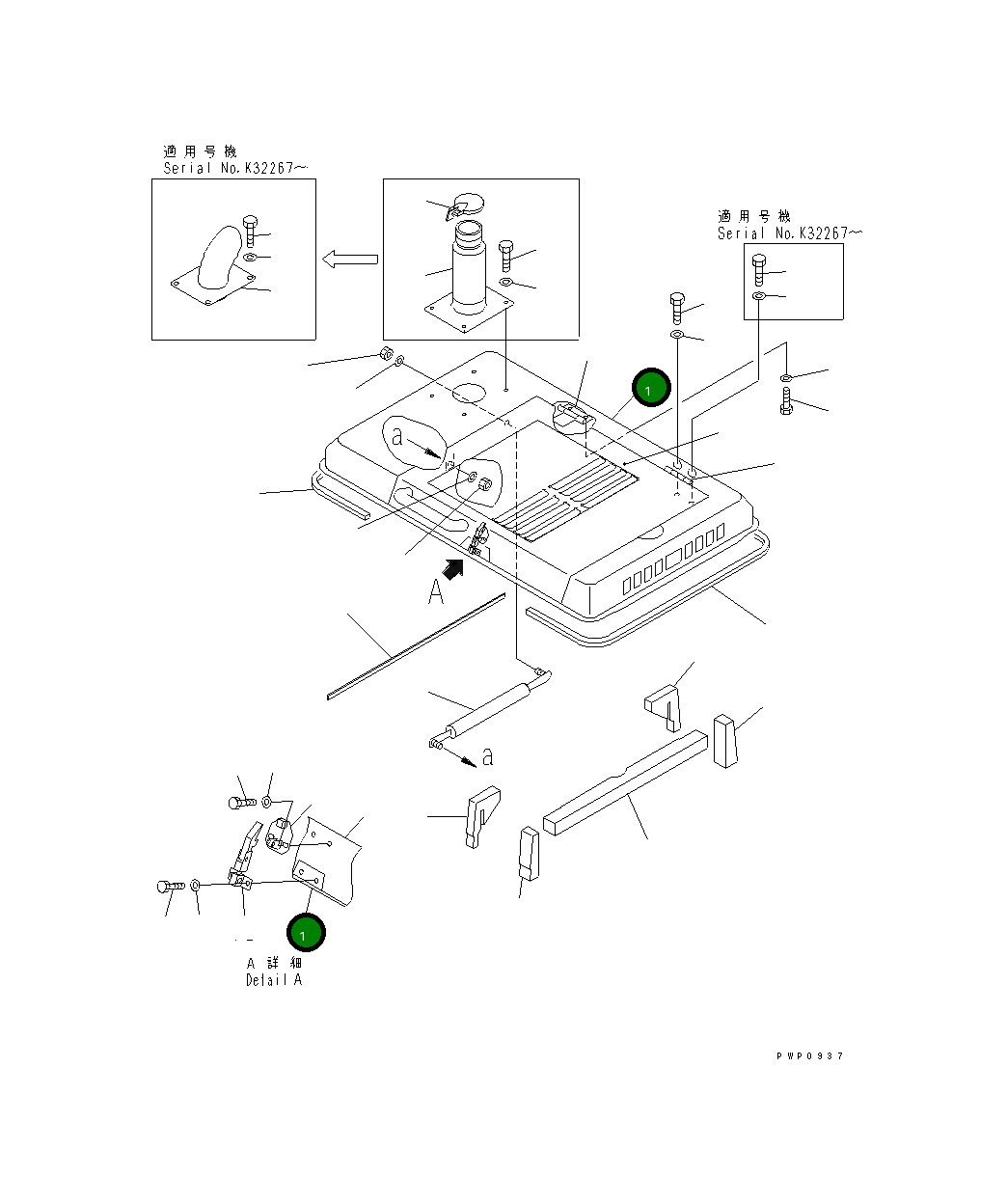 適用号機
Serial No.K32267~

適用号機
Serial No.K32267~

1

a

A

a

1

A 詳細
Detail A

PWP0937