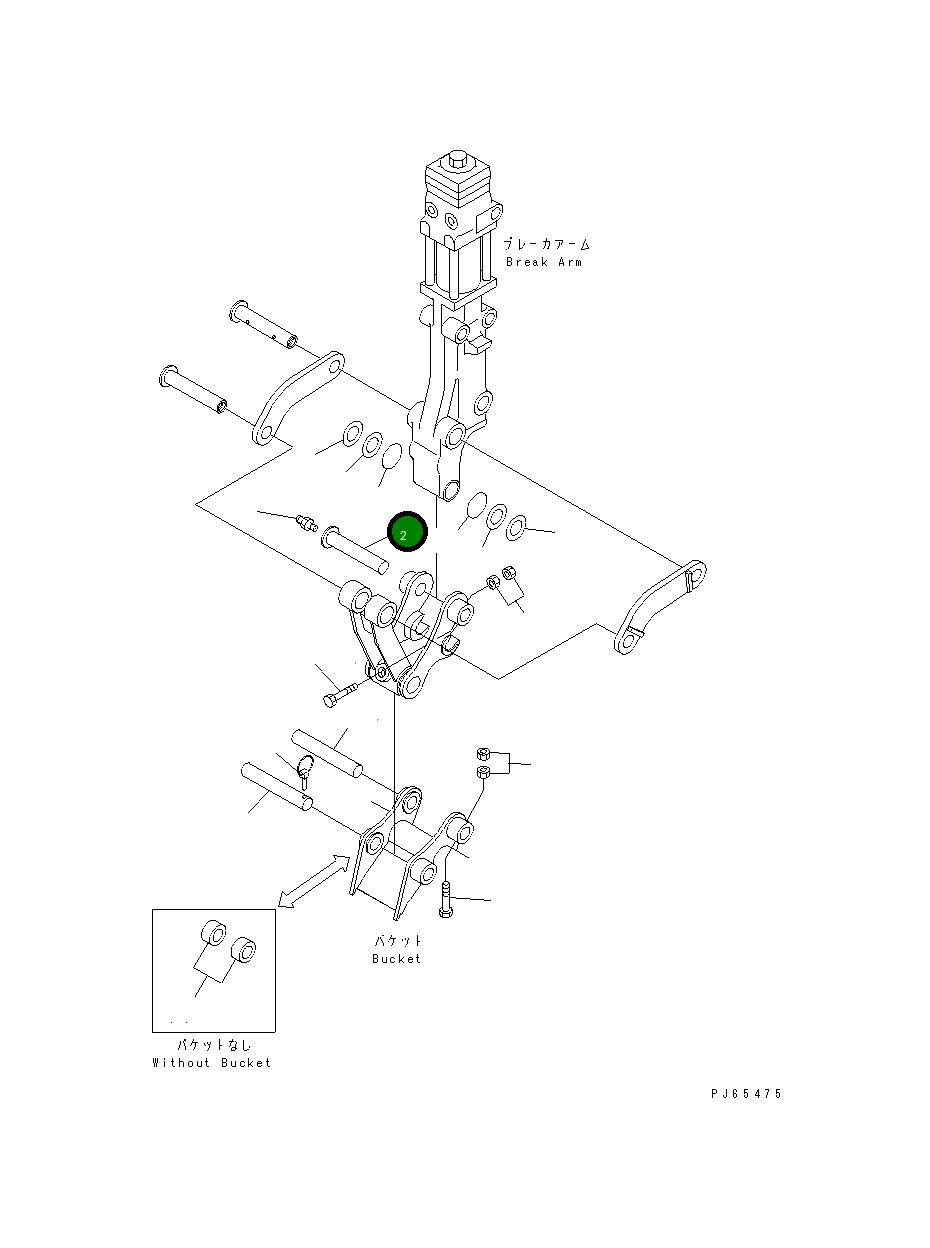 ブレーカアーム
Break Arm

2

バケット
Bucket

バケットなし
Without Bucket

PJ65475