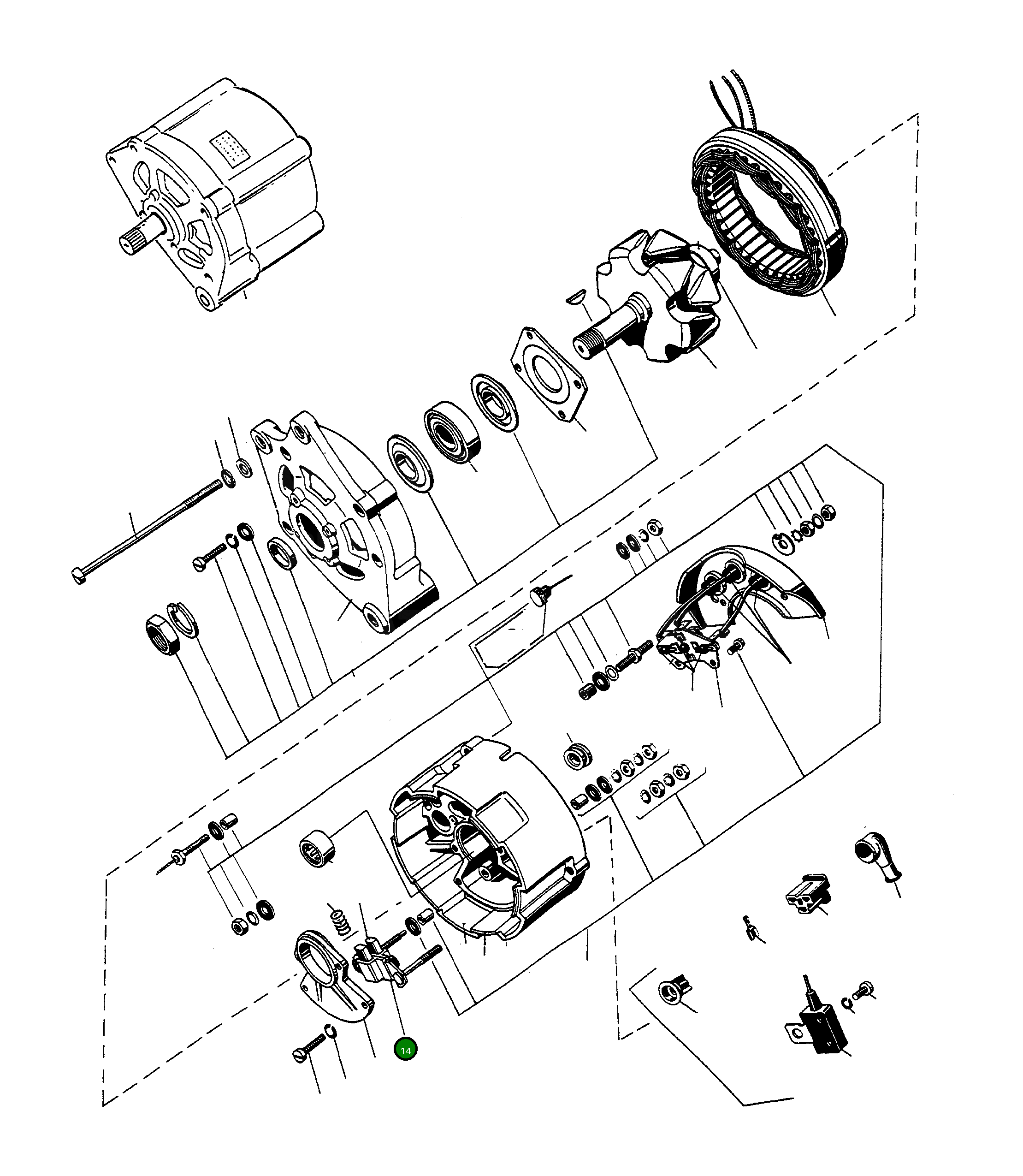 14