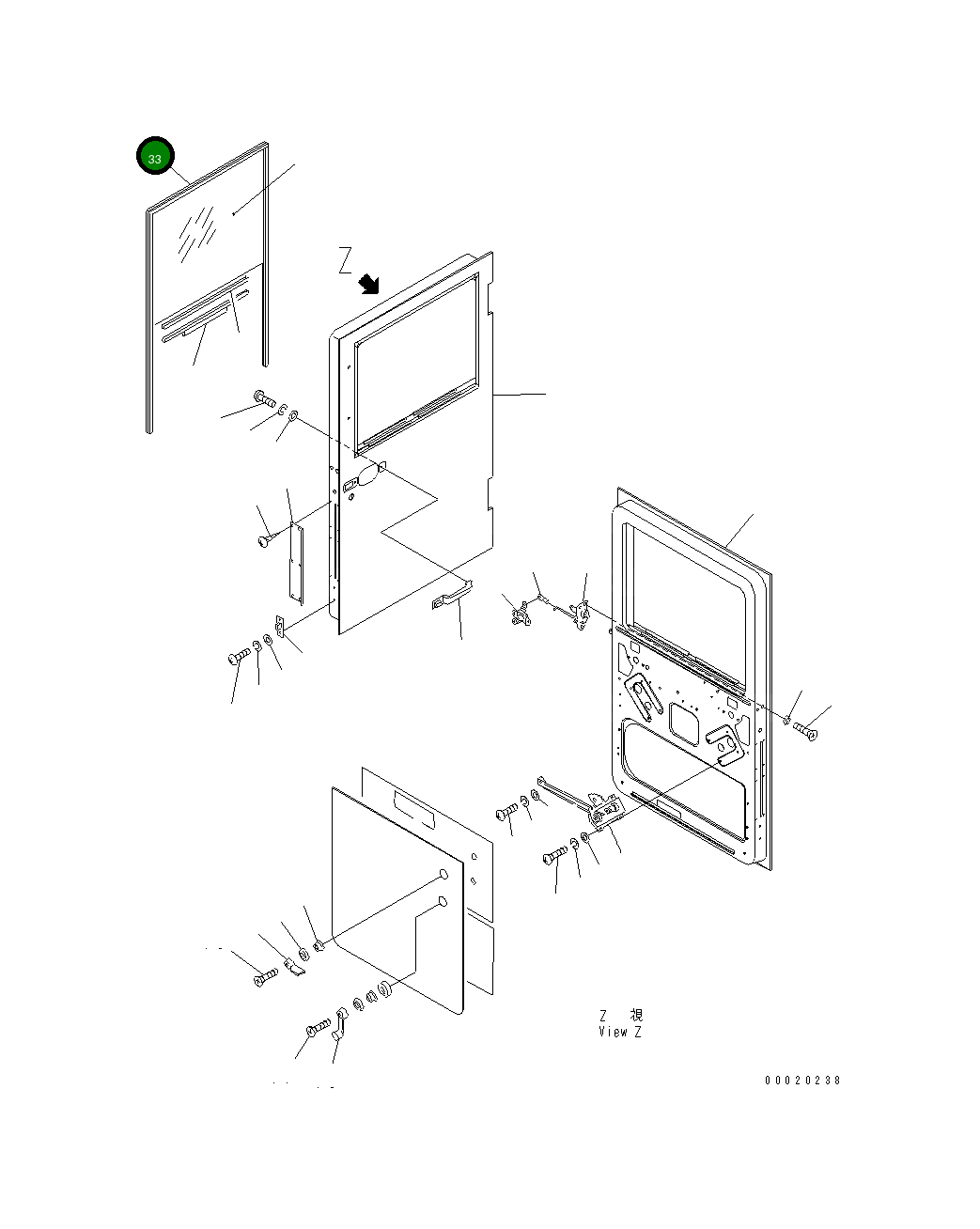 33

Z

Z 視
View Z

00020238