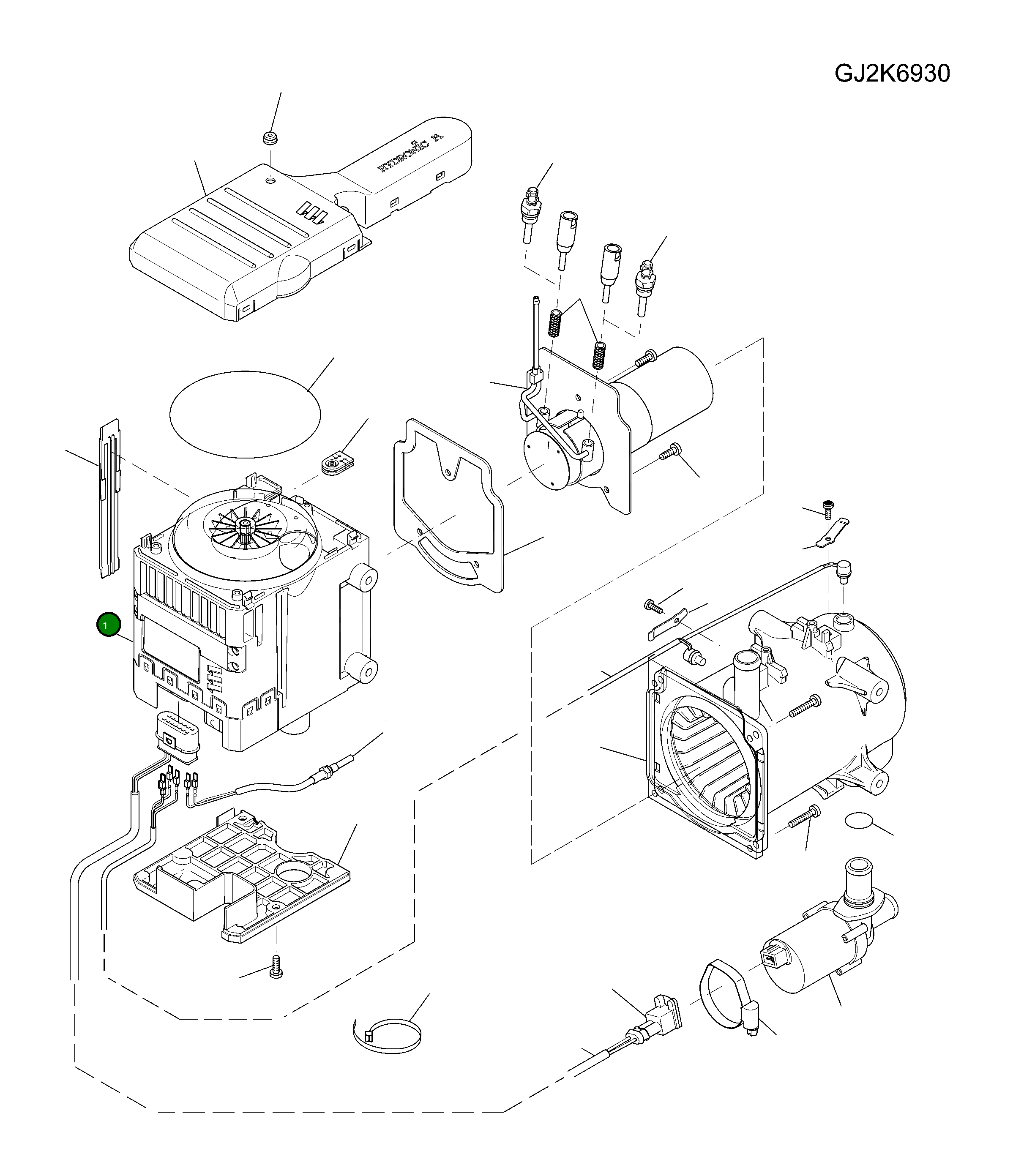 GJ2K6930

HYDRONIC M

1