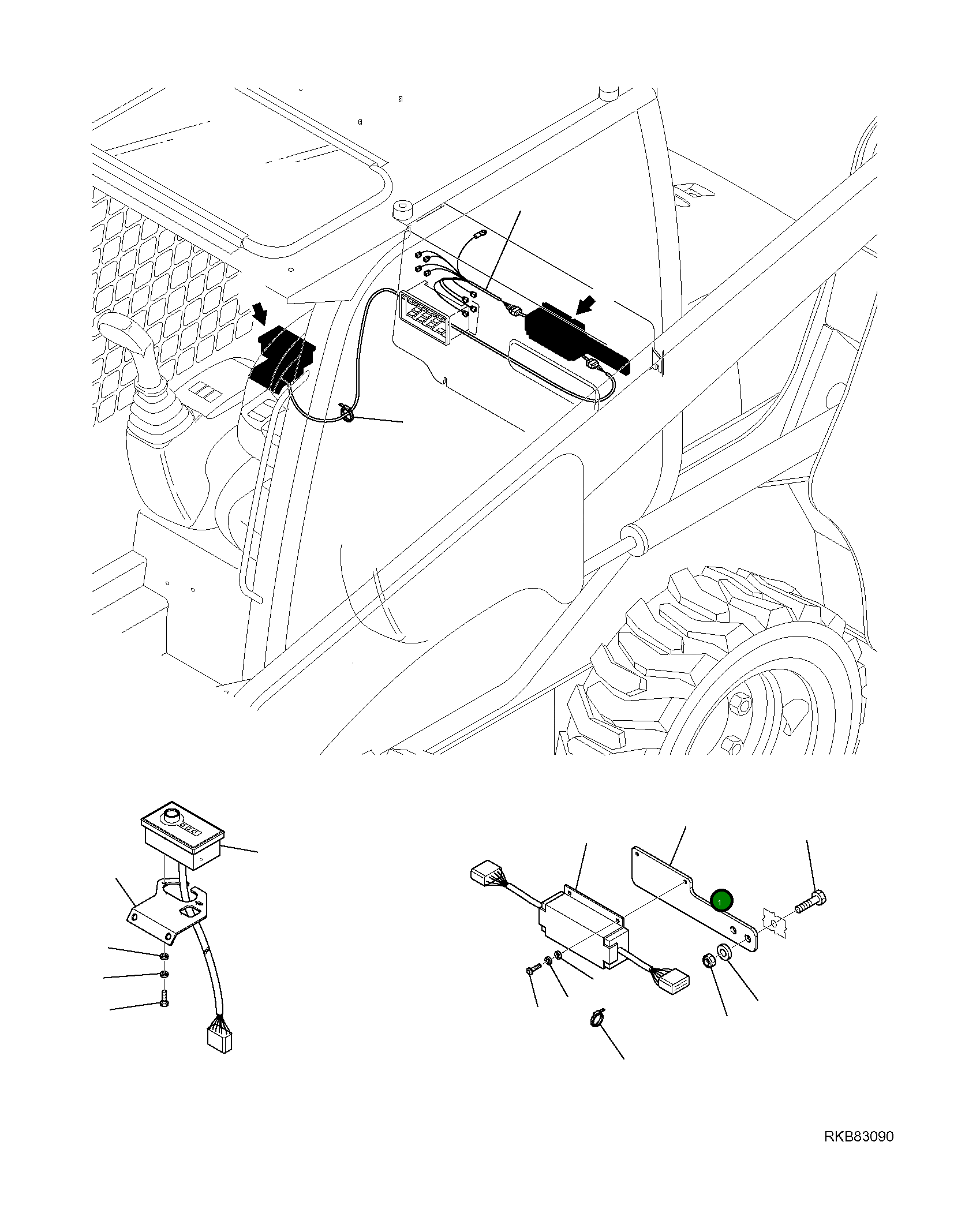 1

RKB83090