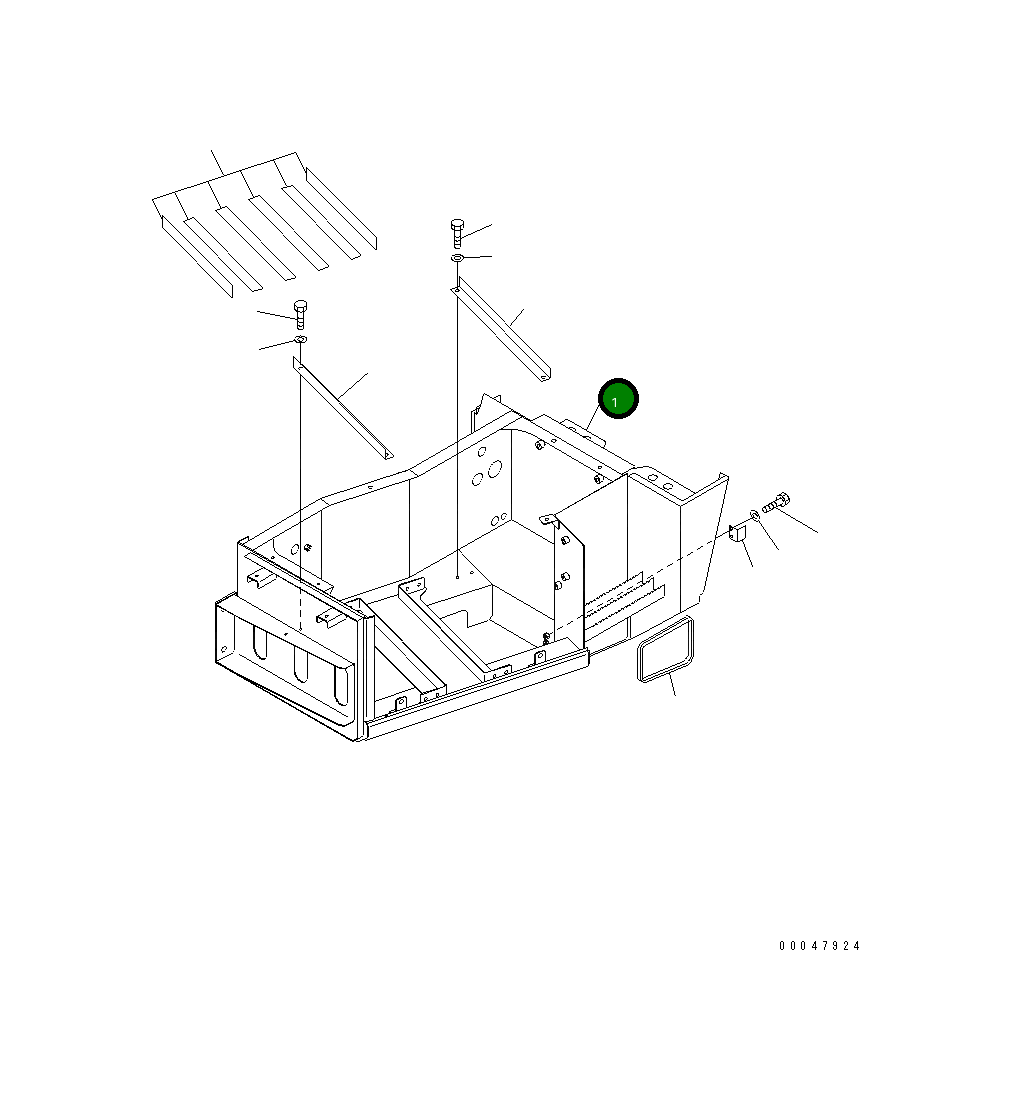 1

00047924