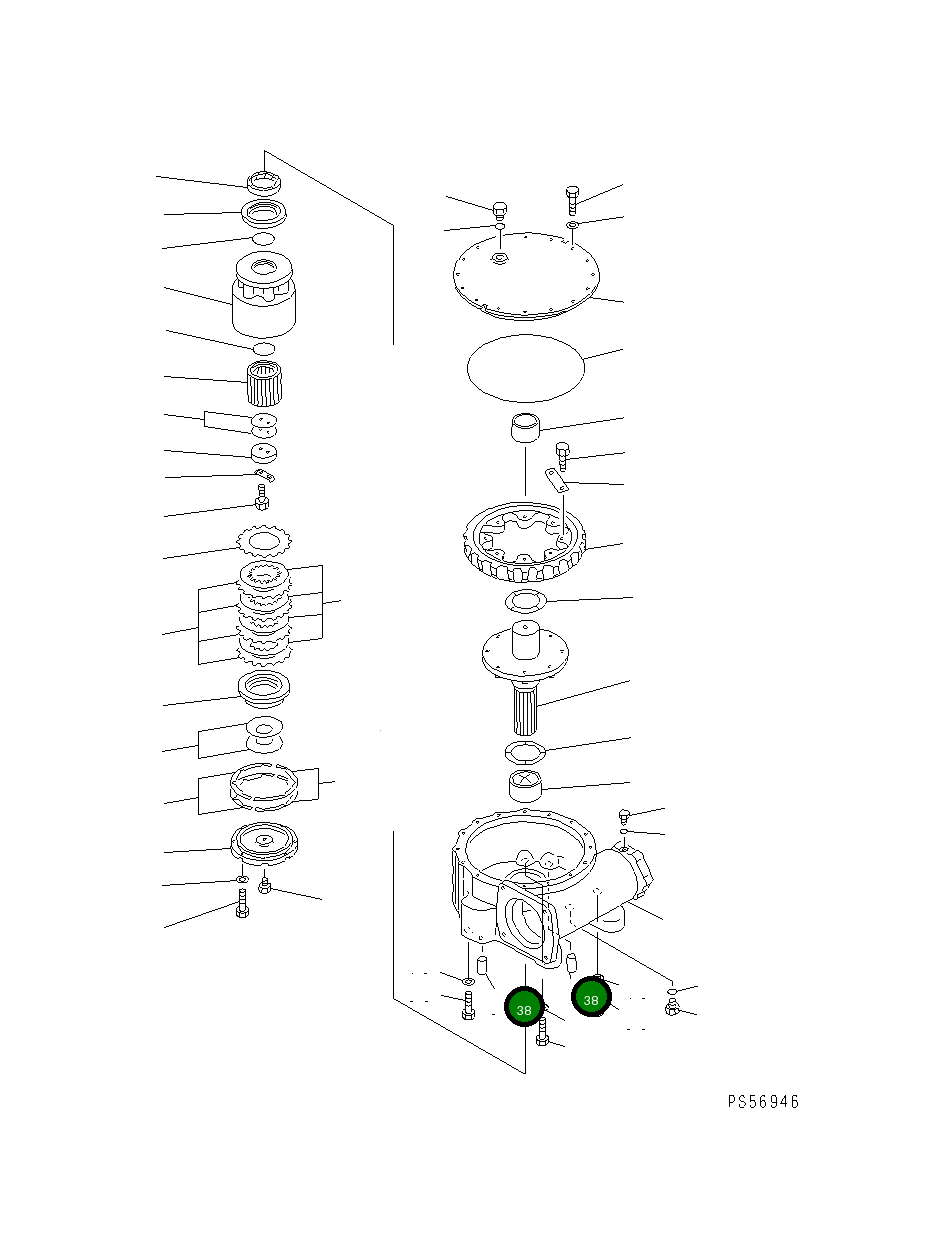 38

38

PS56946