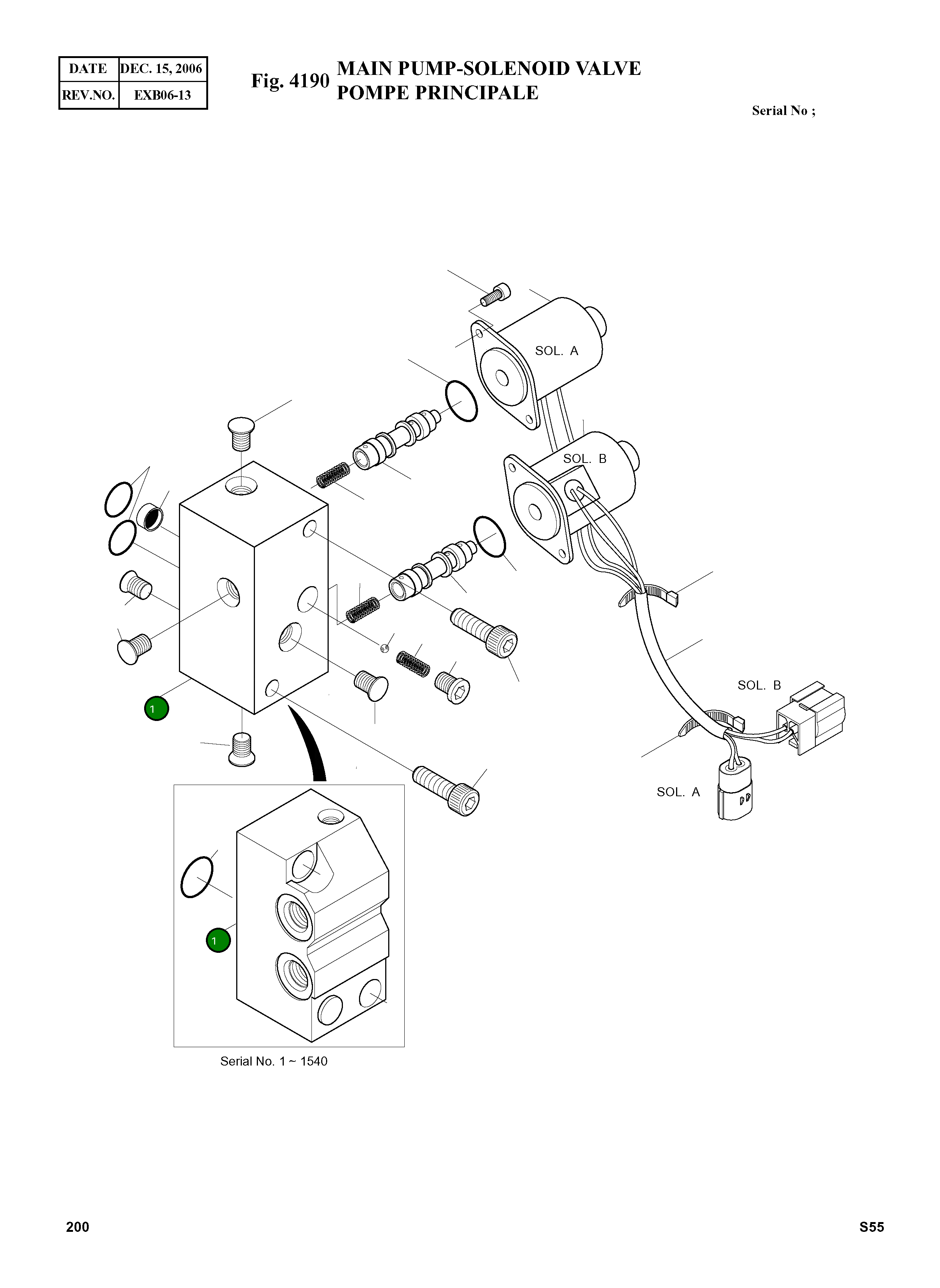 | DATE | DEC. 15, 2006 |
|---|---|
| REV.NO. | EXB06-13 |

Fig. 4190 MAIN PUMP-SOLENOID VALVE
POMPE PRINCIPALE

Serial No ;

SOL. A

SOL. B

SOL. B

SOL. A

1

1

Serial No. 1 ~ 1540

200

S55