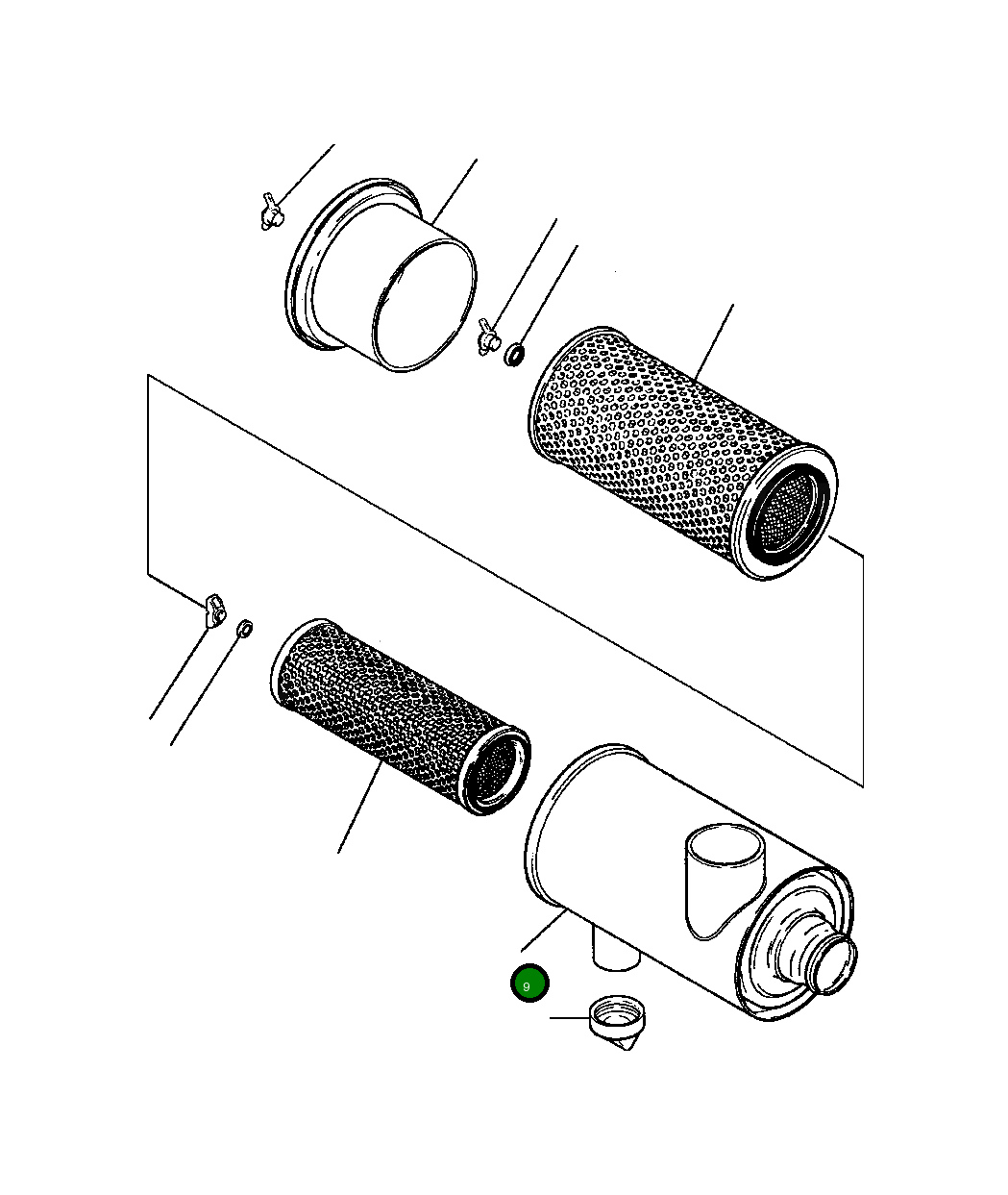 9