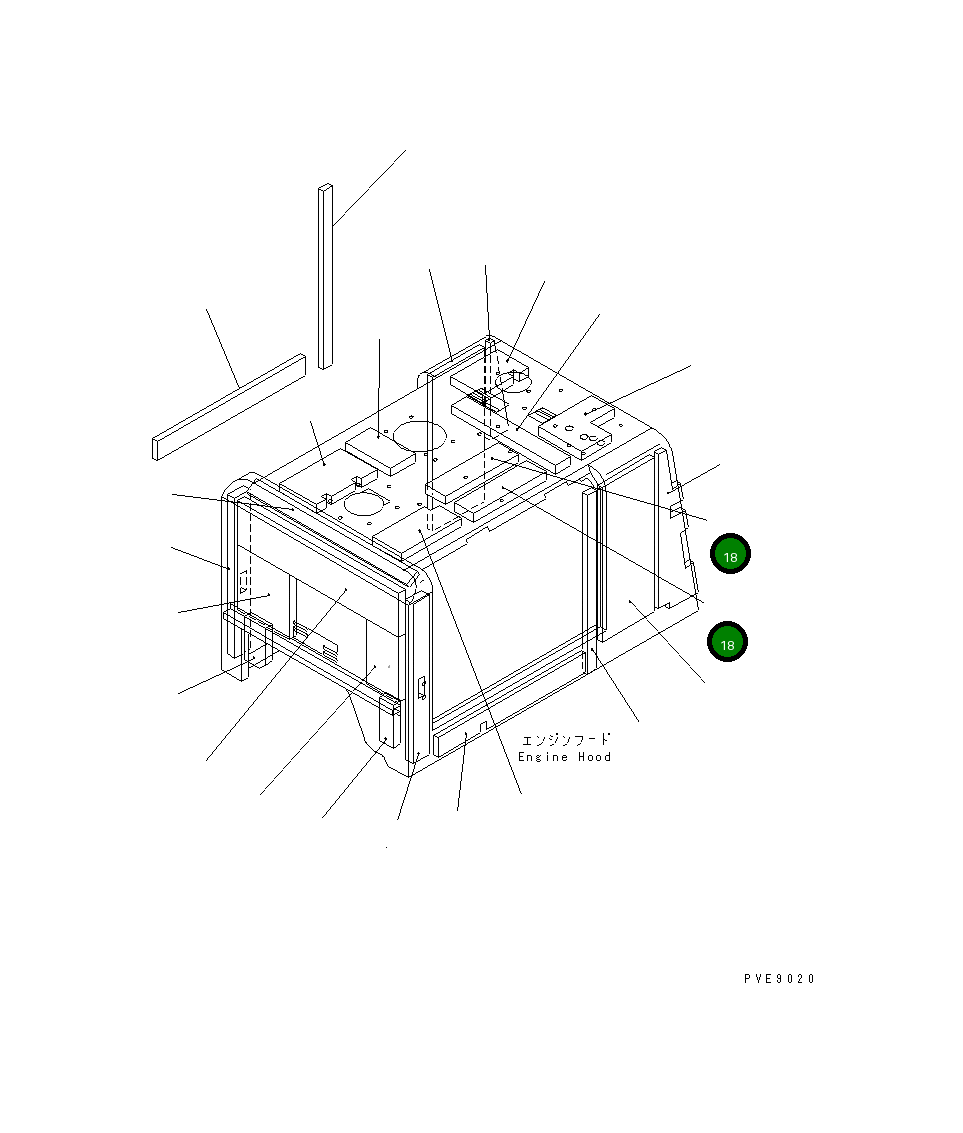 18

18

エンジンフード
Engine Hood

PVE9020