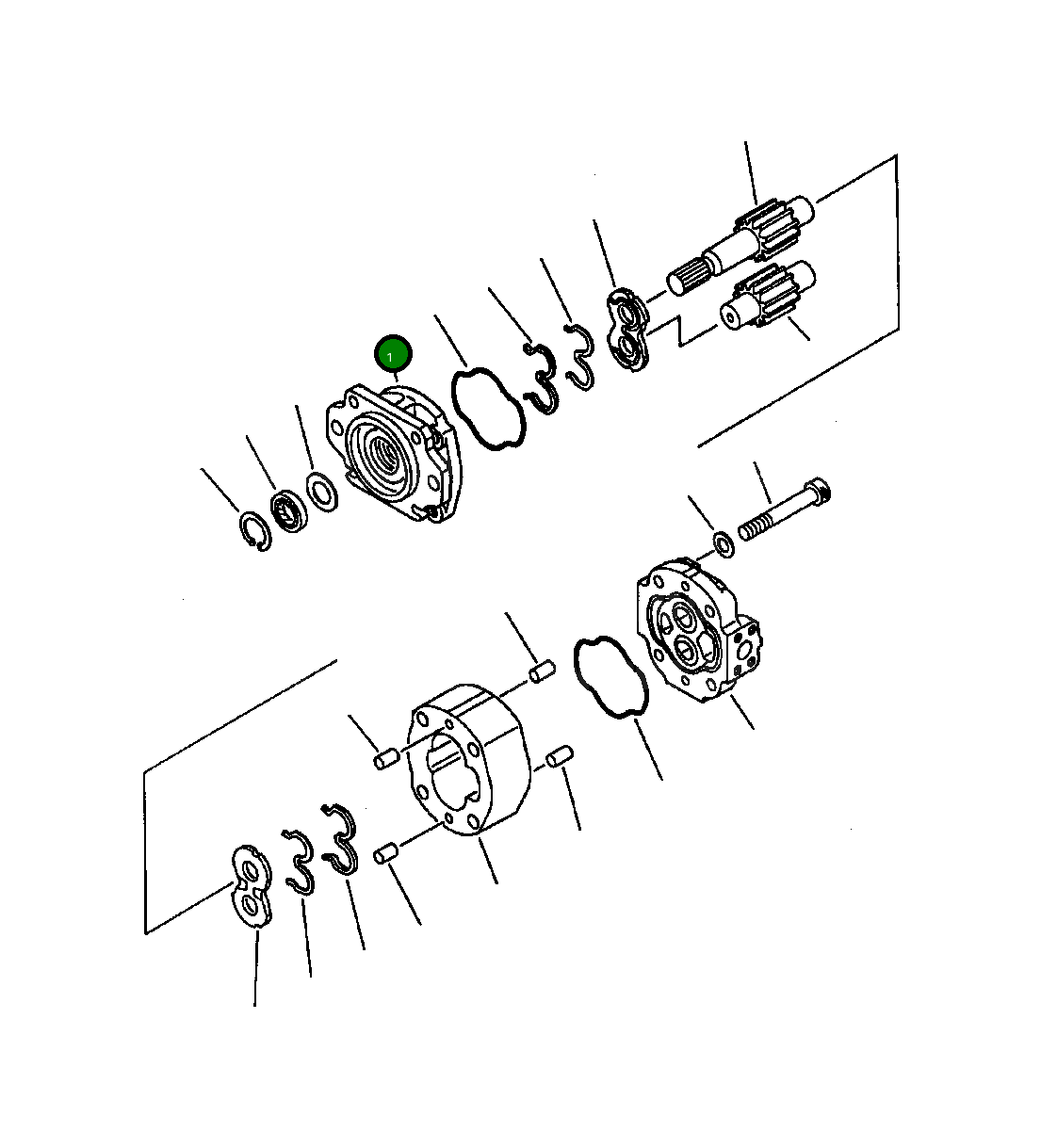 1