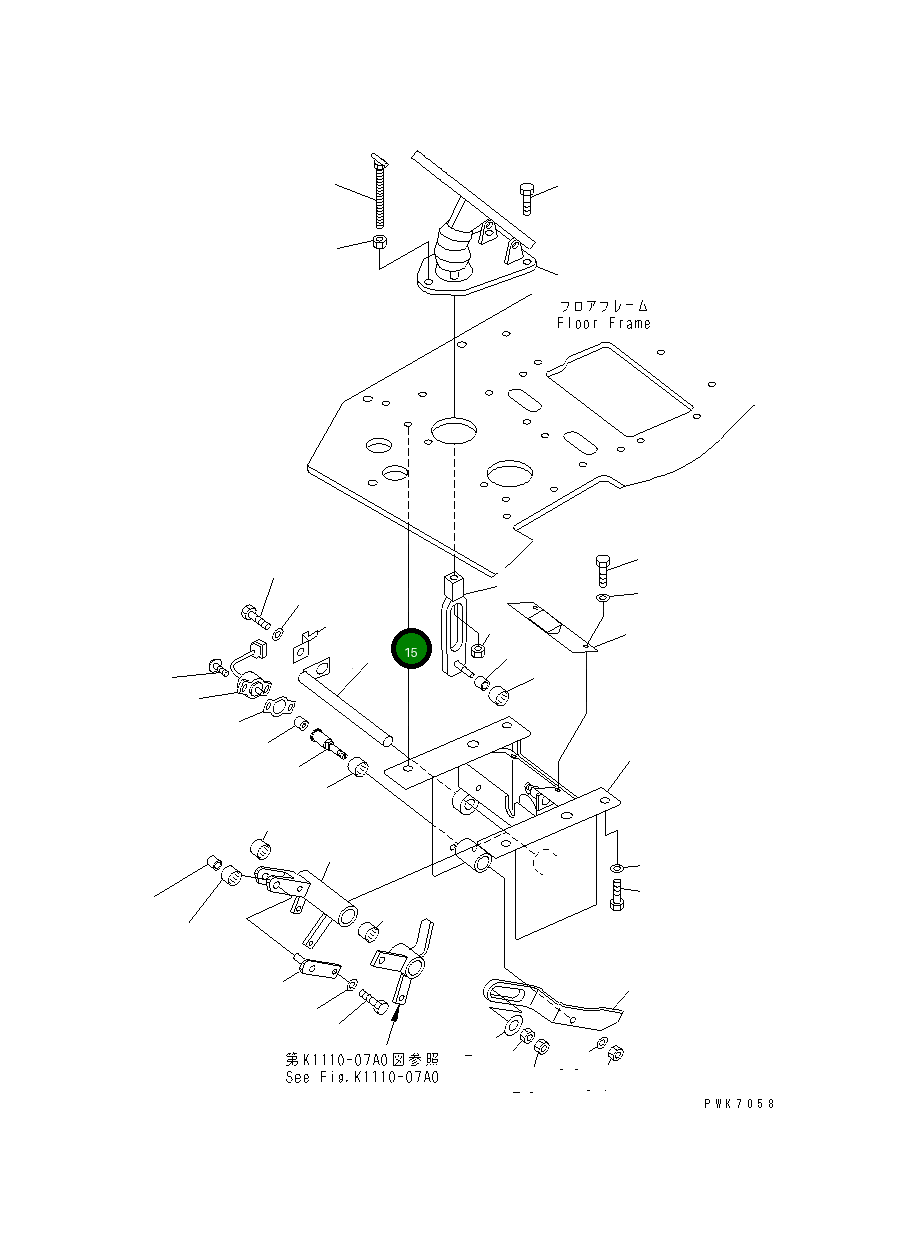 フロアフレーム
Floor Frame

15

第K1110-07A0図参照
See Fig.K1110-07A0

PWK7058