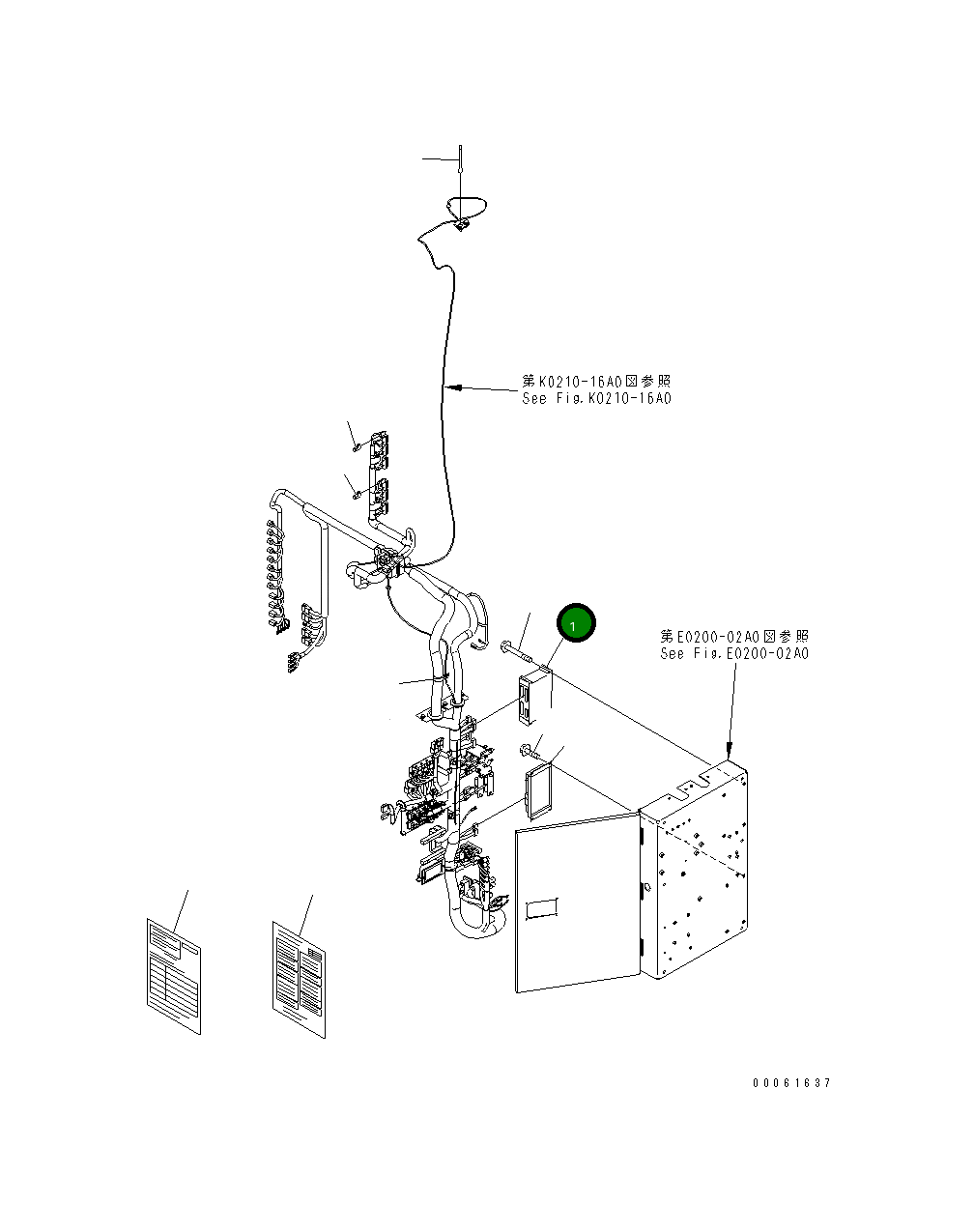 第K0210-16A0図参照
See Fig.K0210-16A0

1

第E0200-02A0図参照
See Fig.E0200-02A0

00061637