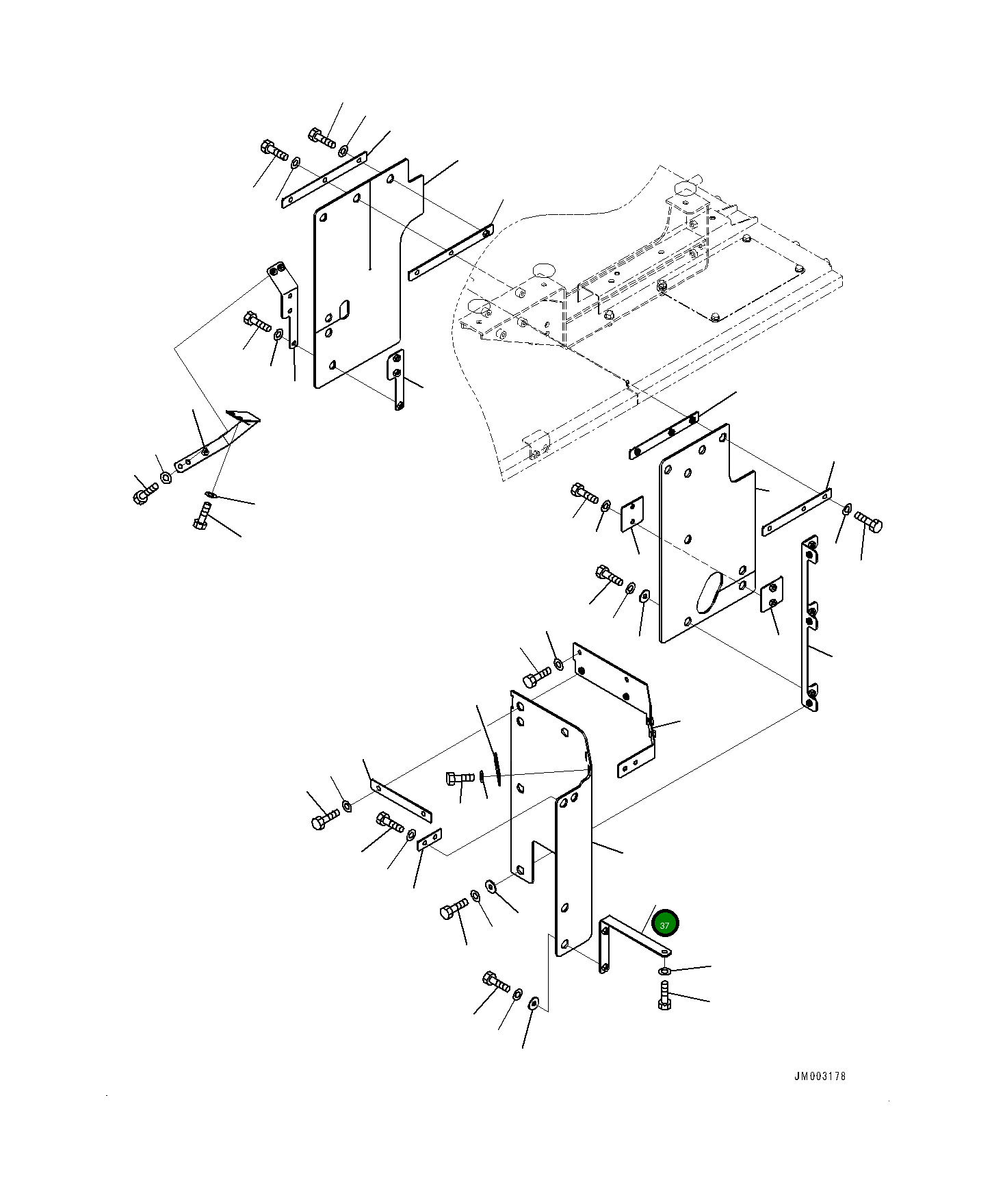 37

JM003178