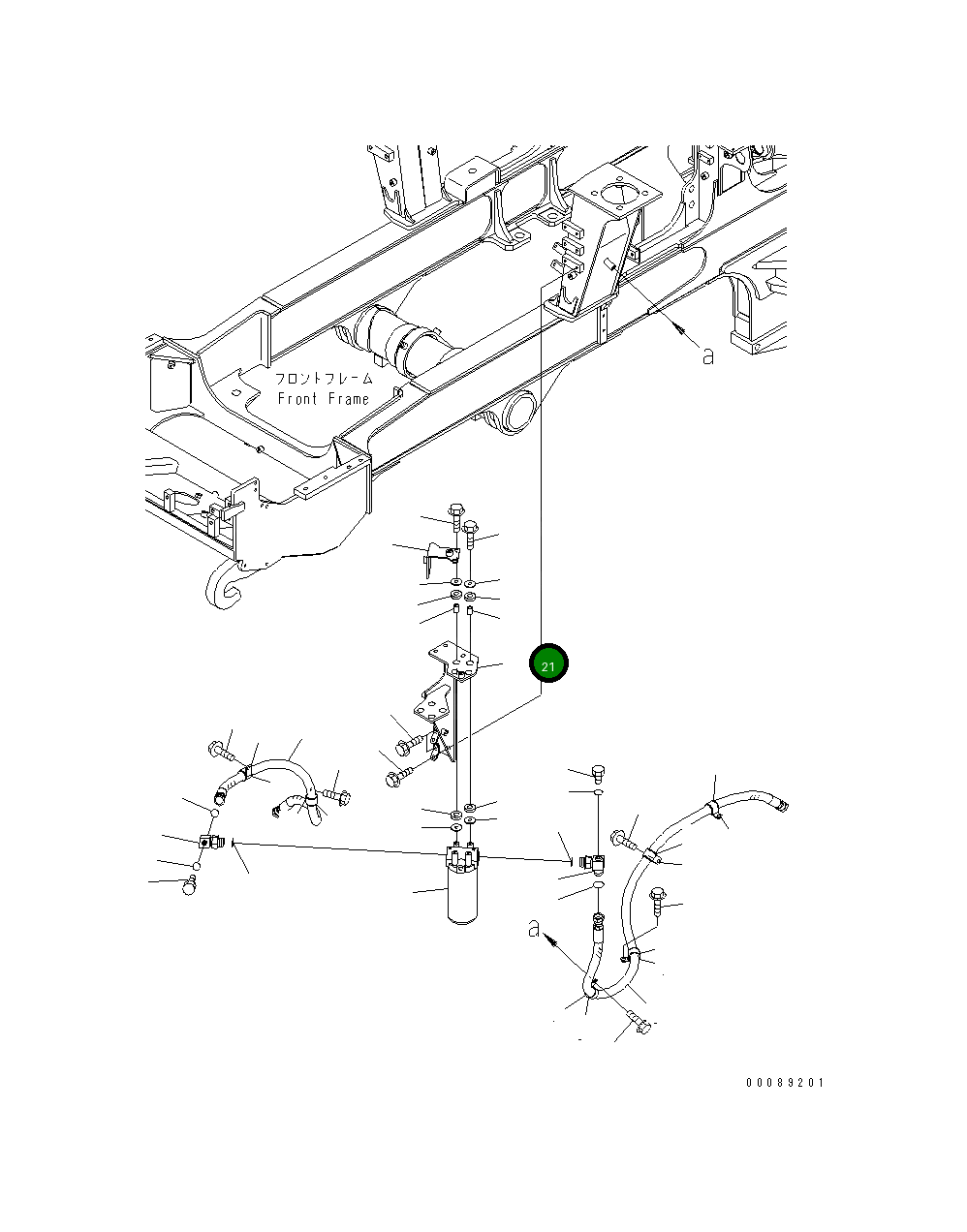 フロントフレーム
Front Frame

a

21

a

00089201