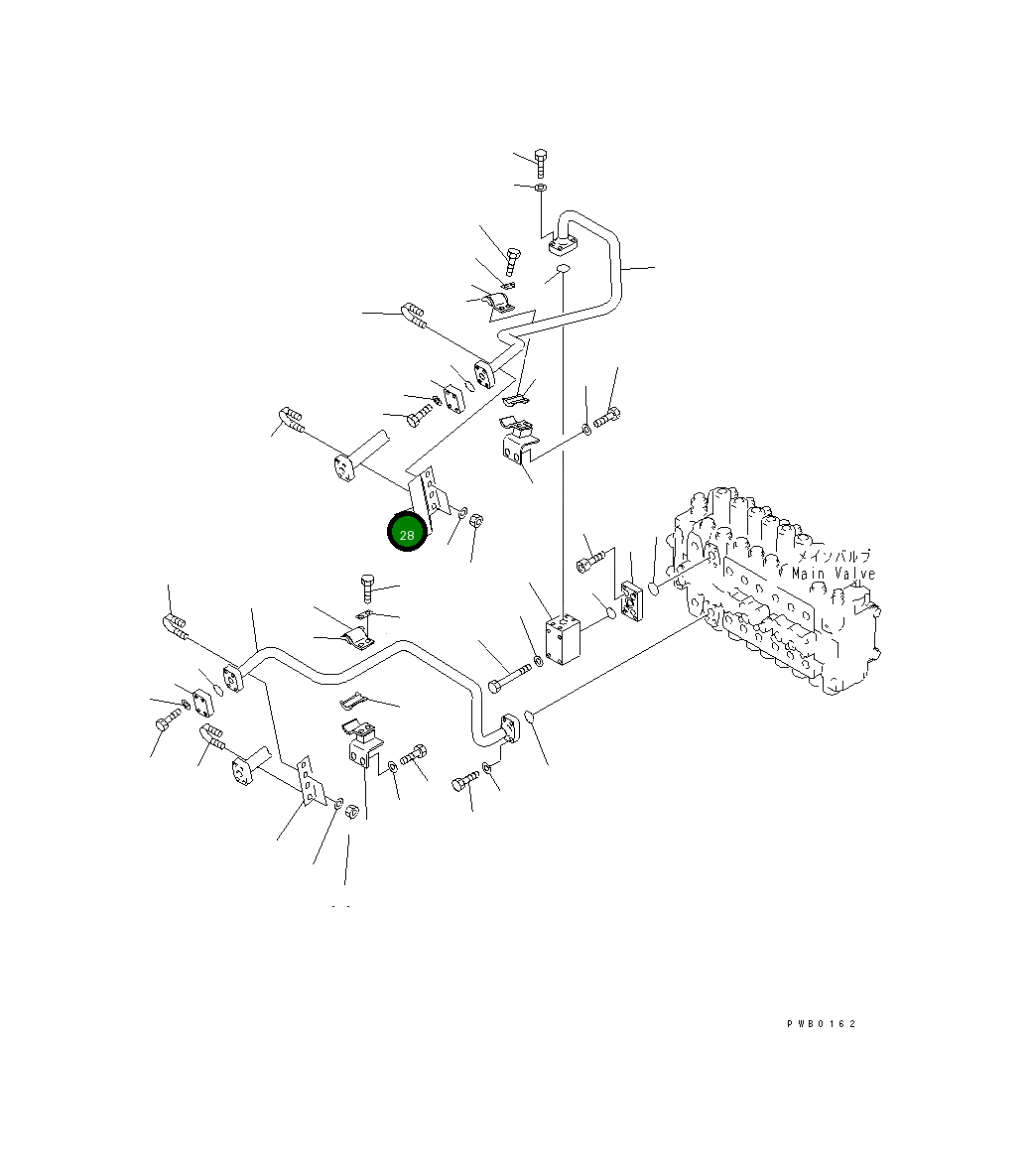 28

メインバルブ
Main Valve

PWB0162