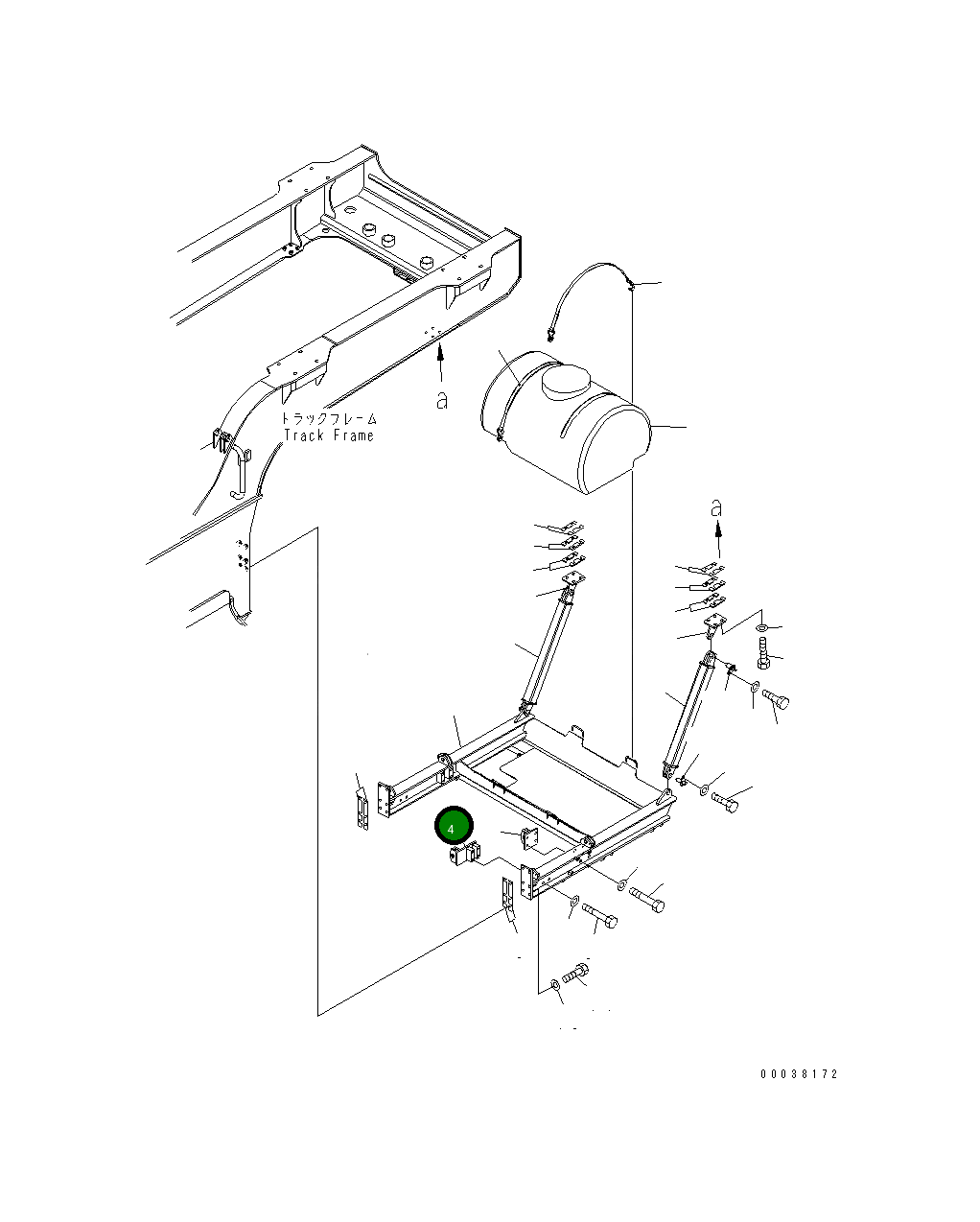 a
トラックフレーム
Track Frame
a
4
00038172