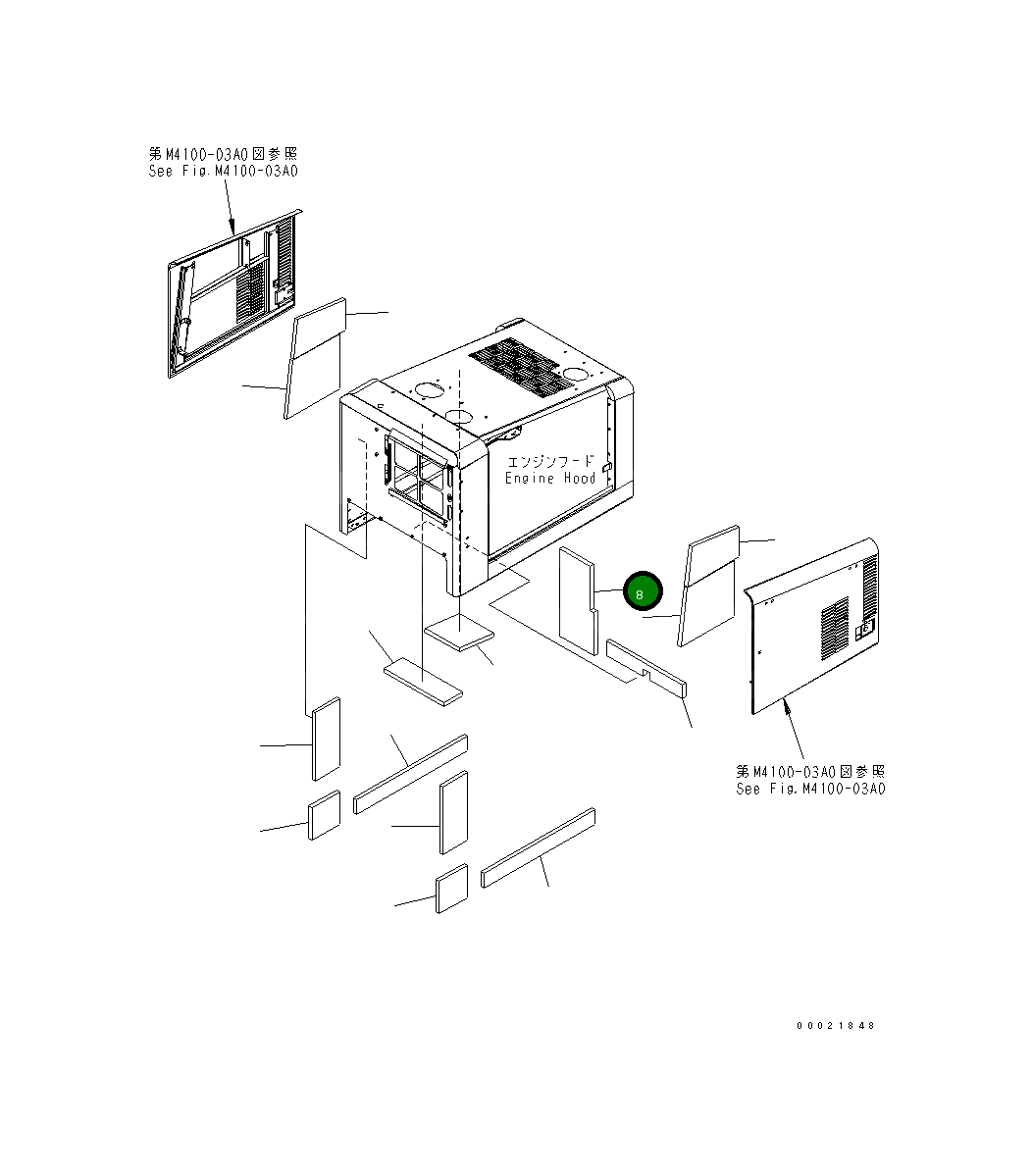 第M4100-03A0図参照
See Fig.M4100-03A0

エンジンフード
Engine Hood

8

第M4100-03A0図参照
See Fig.M4100-03A0

00021848