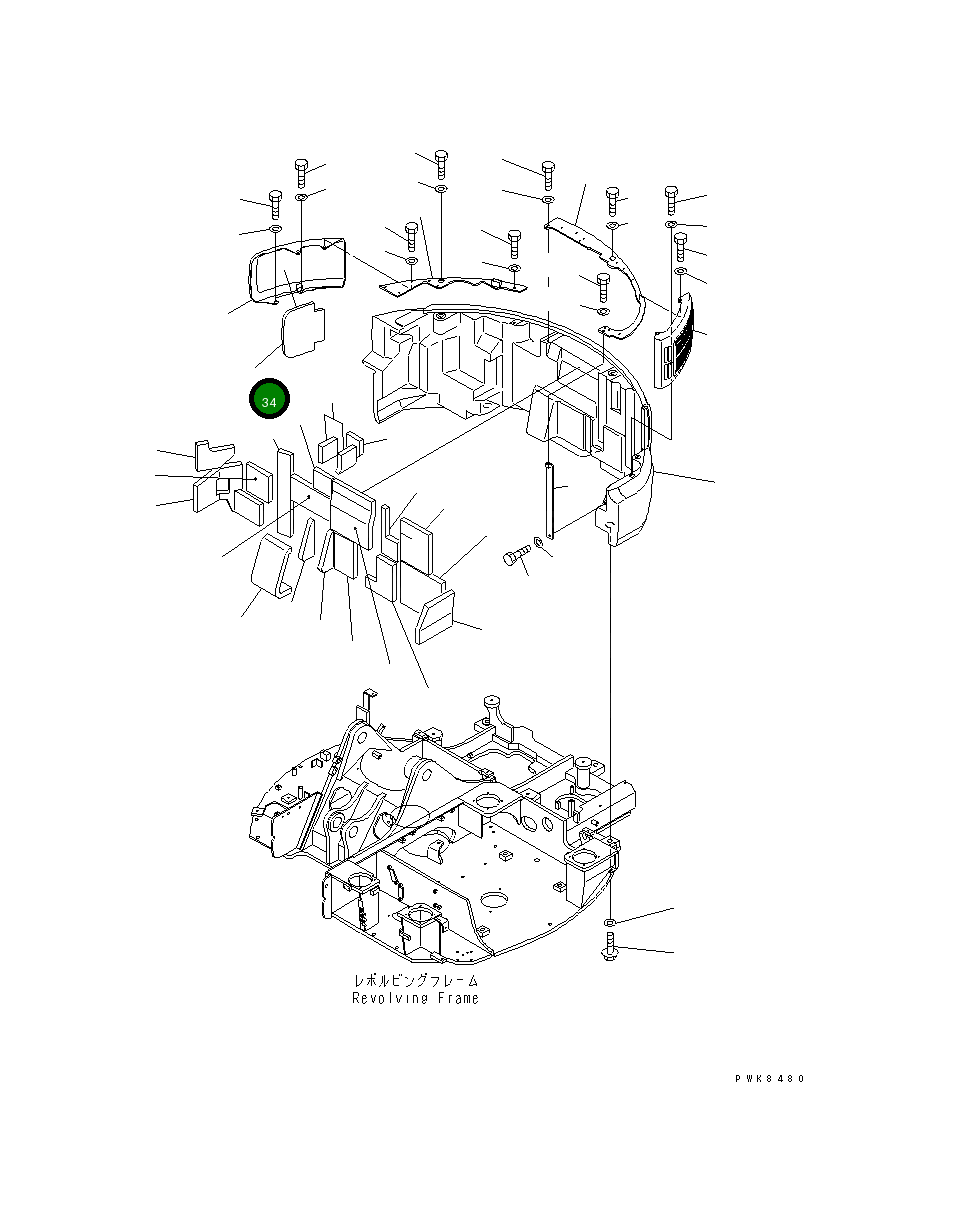 34

レボルビングフレーム
Revolving Frame

PWK8480