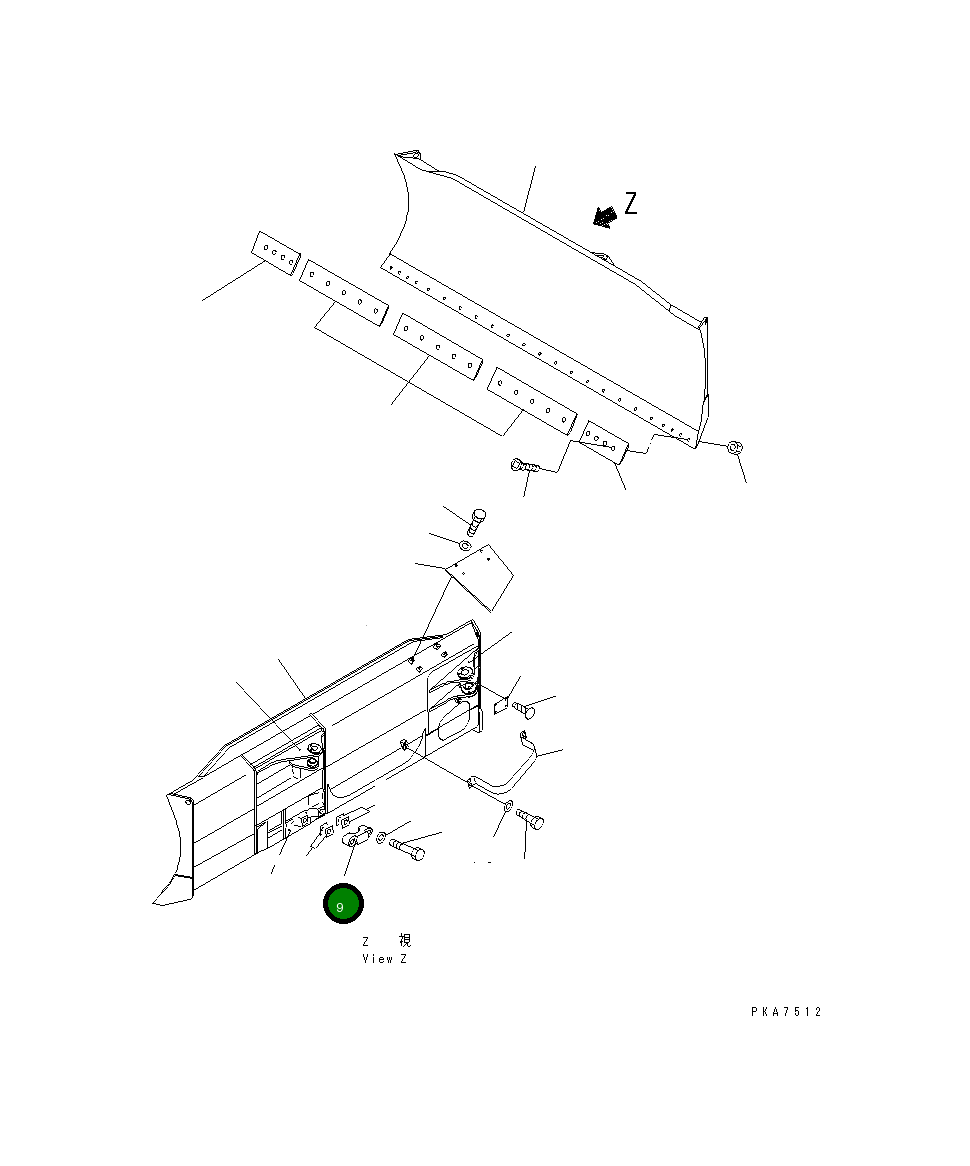 Z

9

Z 視
View Z

PKA7512