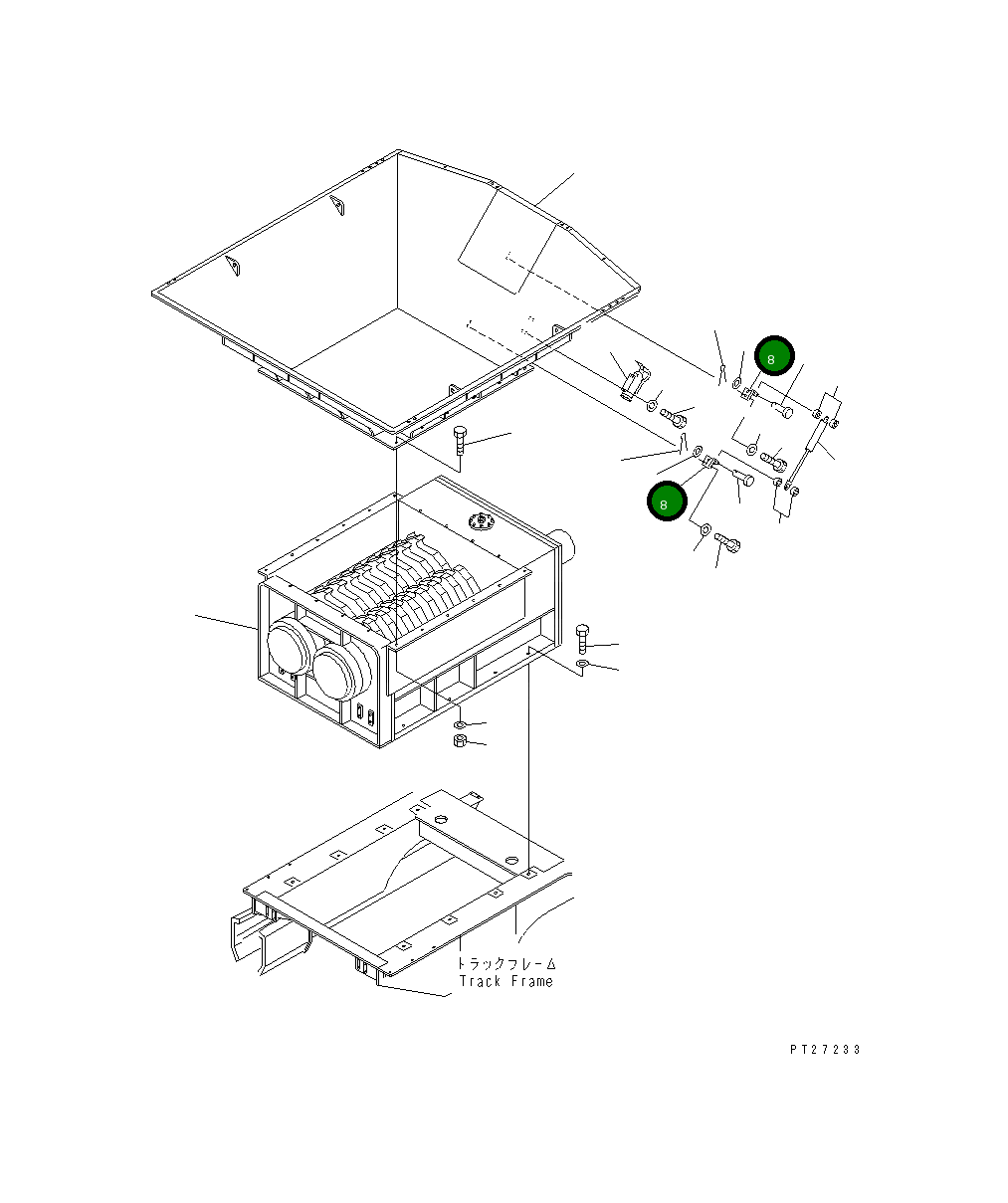 8

8

トラックフレーム
Track Frame

PT27233