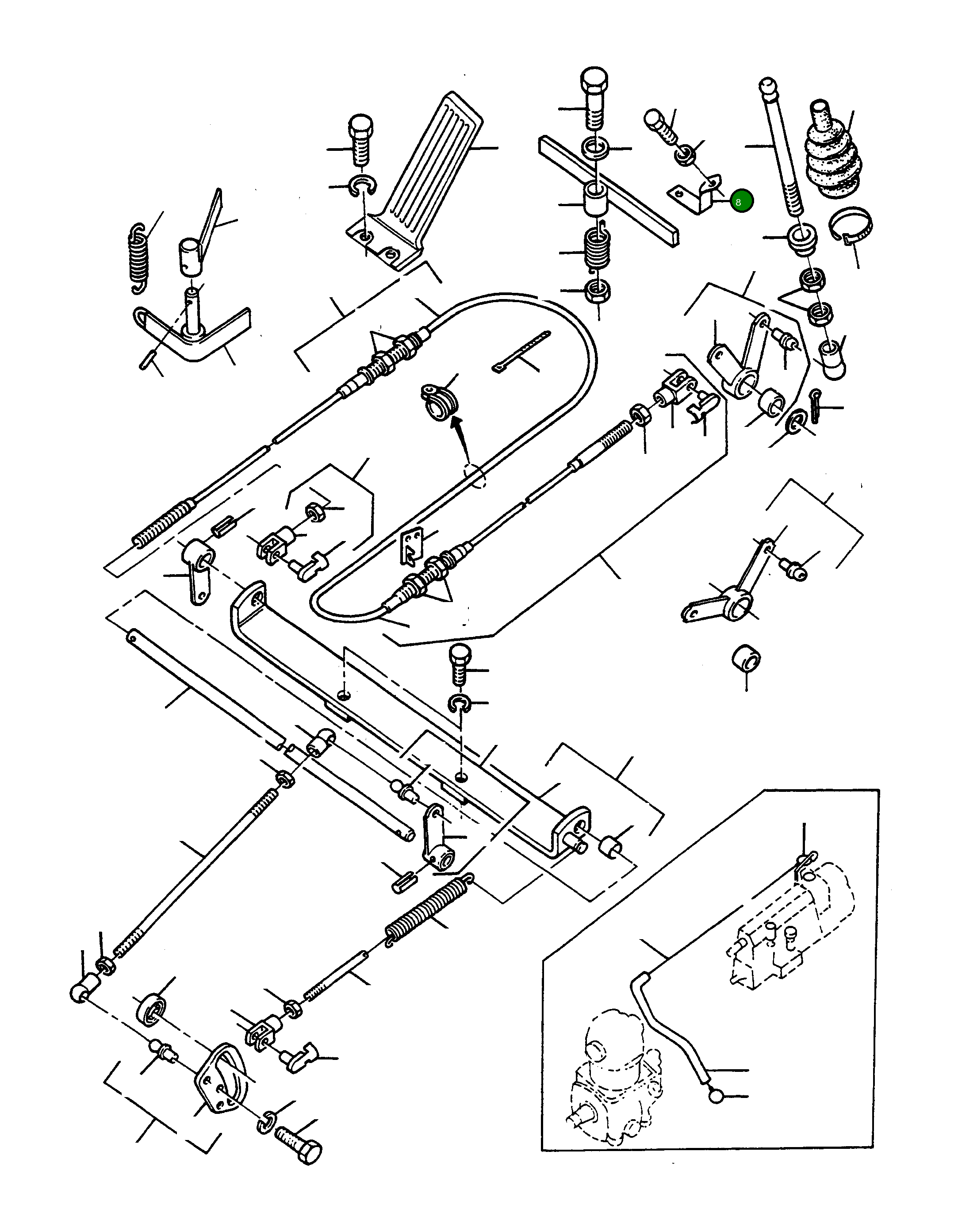 8