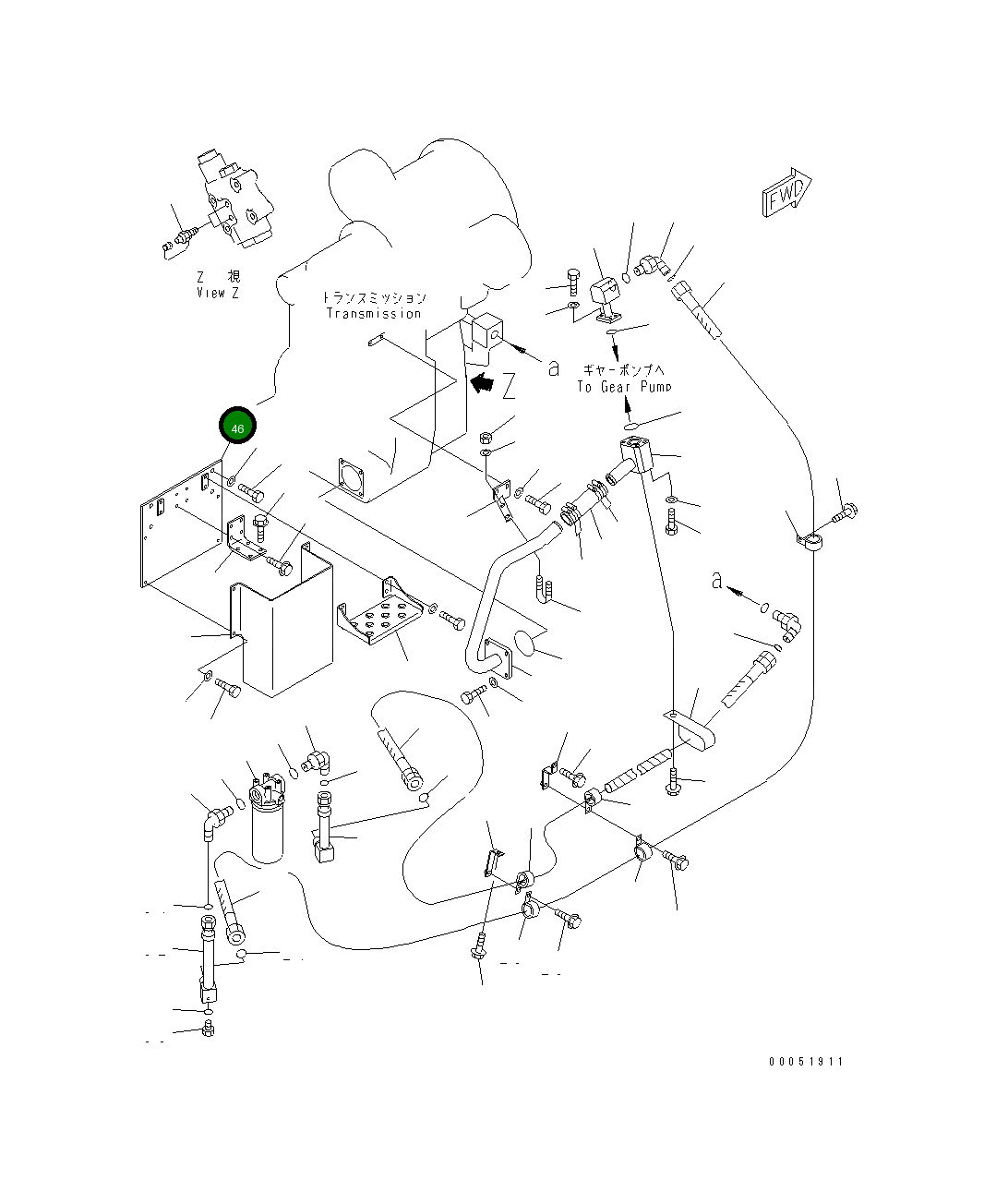 FWD

Z 視
View Z

トランスミッション
Transmission

a

Z

ギヤーポンプへ
To Gear Pump

46

a

00051911