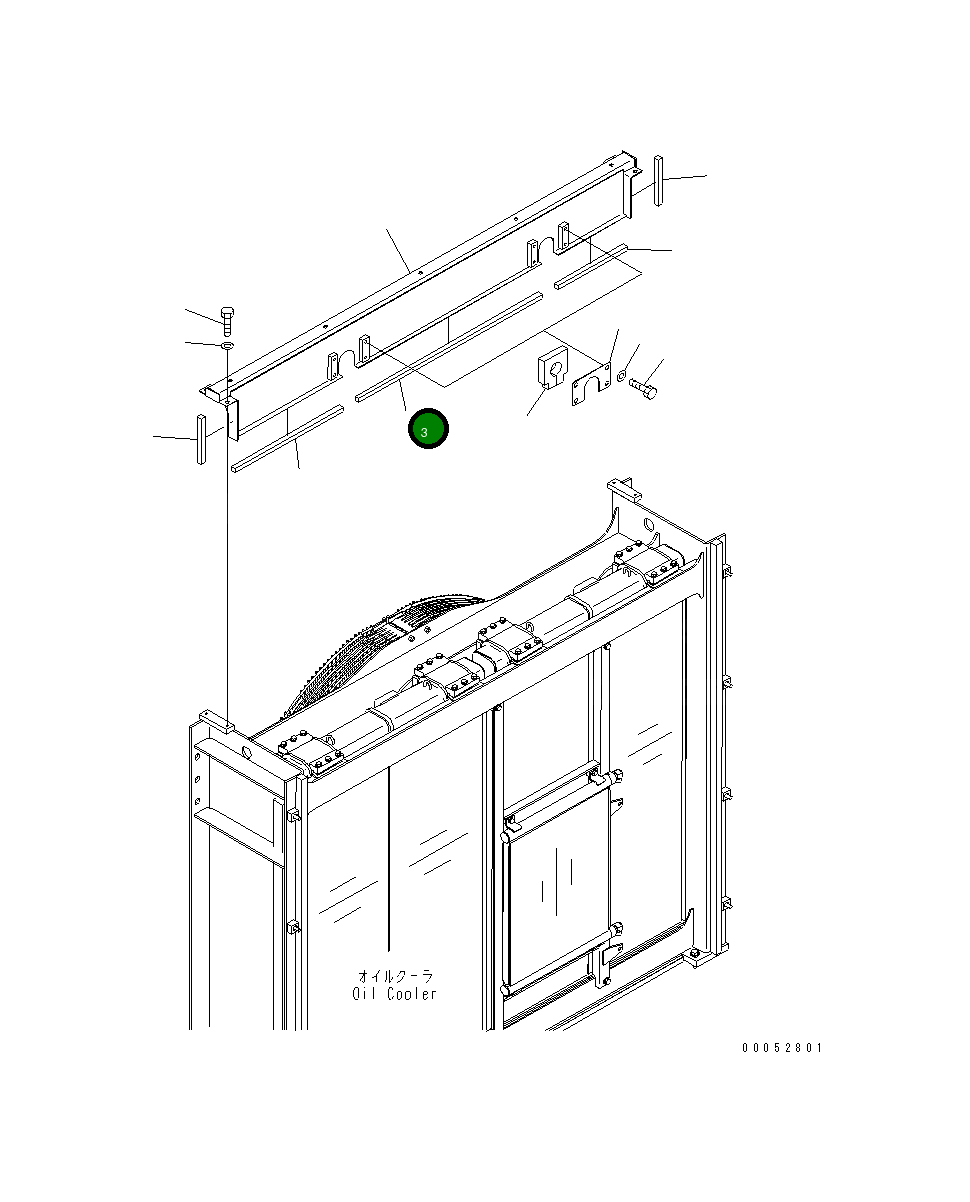 3

オイルクーラ
Oil Cooler

00052801