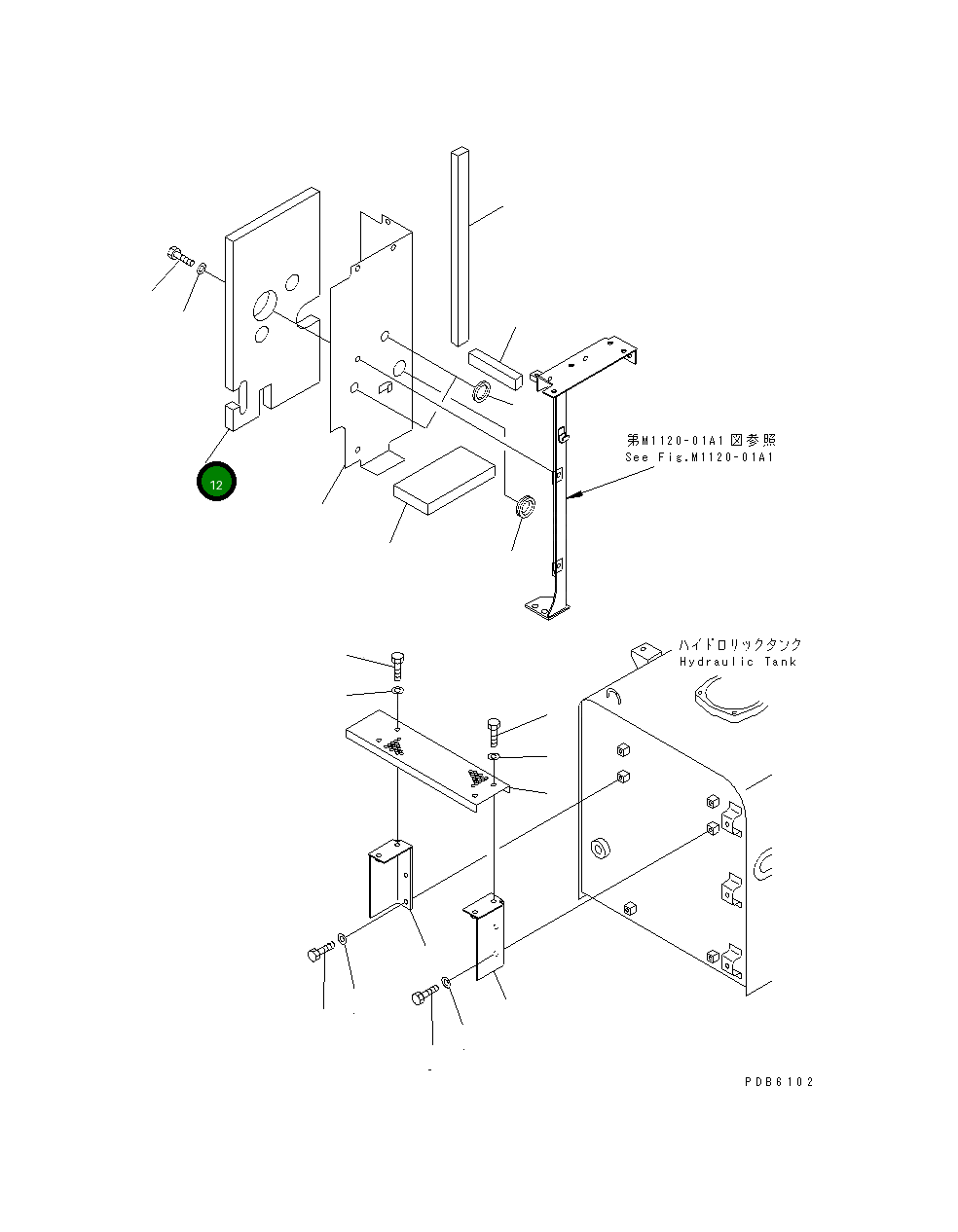 12

第M1120-01A1図参照
See Fig.M1120-01A1

ハイドロリックタンク
Hydraulic Tank

PDB6102