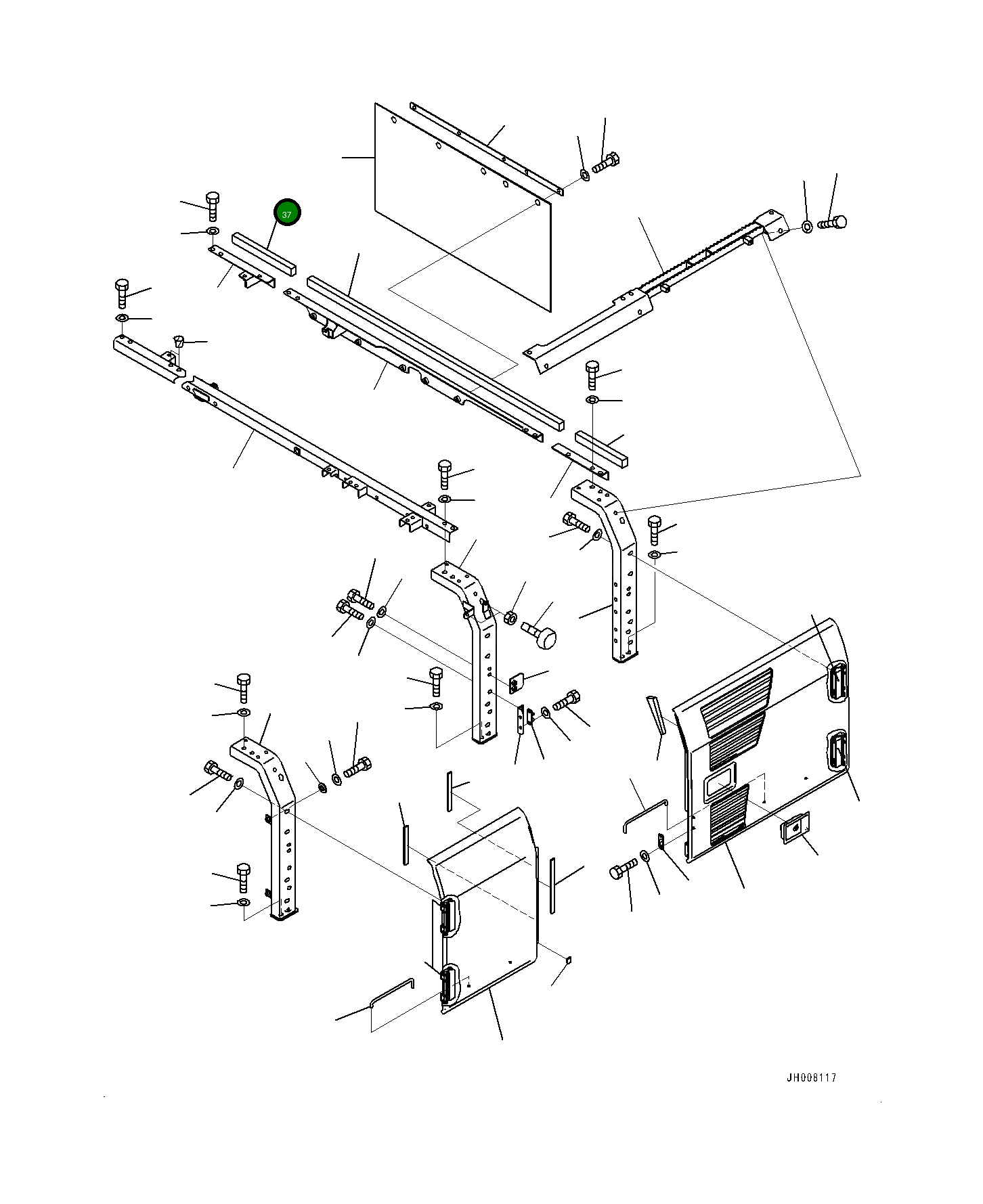 37

JH008117