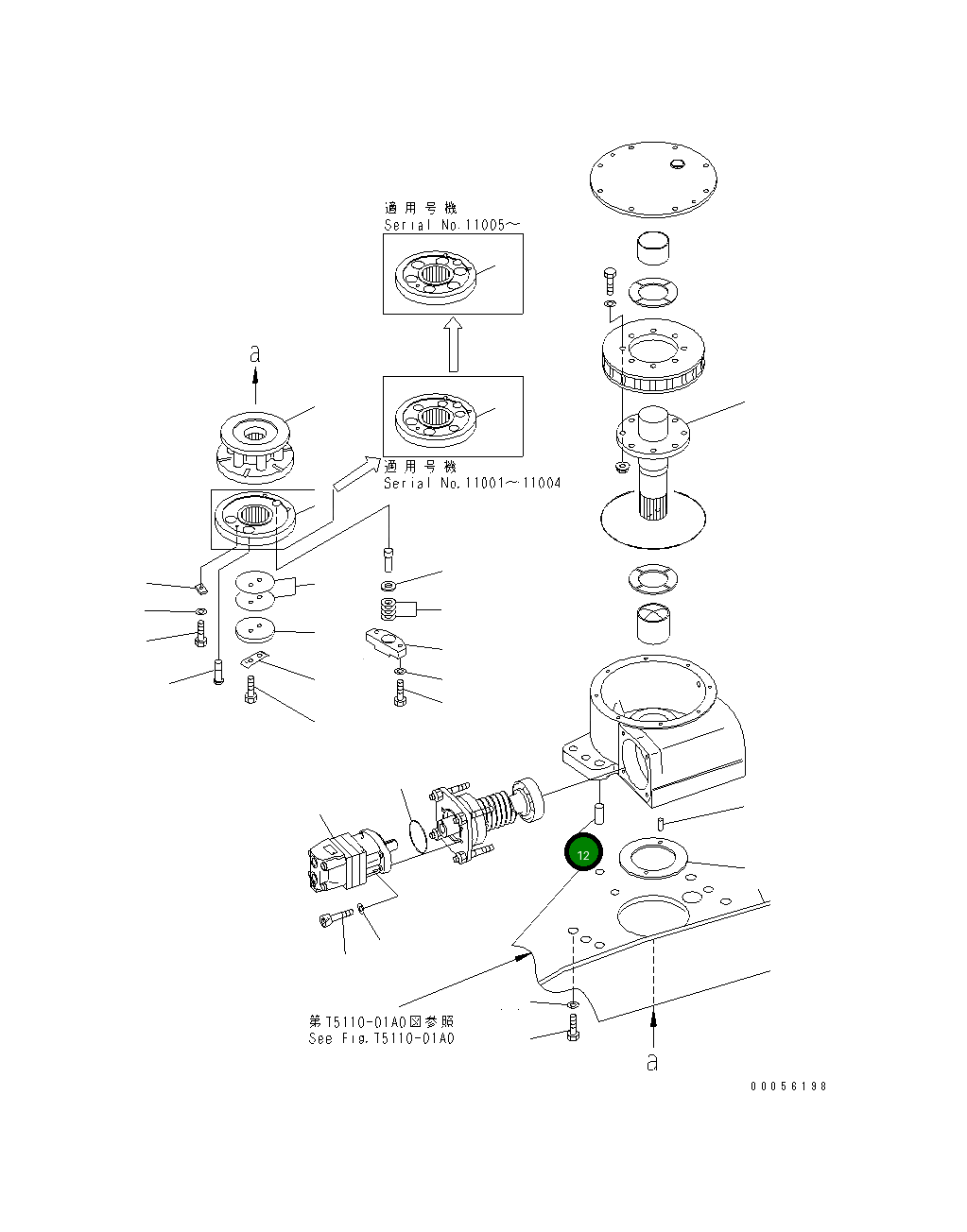 適用号機
Serial No.11005～

a

適用号機
Serial No.11001～11004

12

第T5110-01A0図参照
See Fig.T5110-01A0

a

00056198