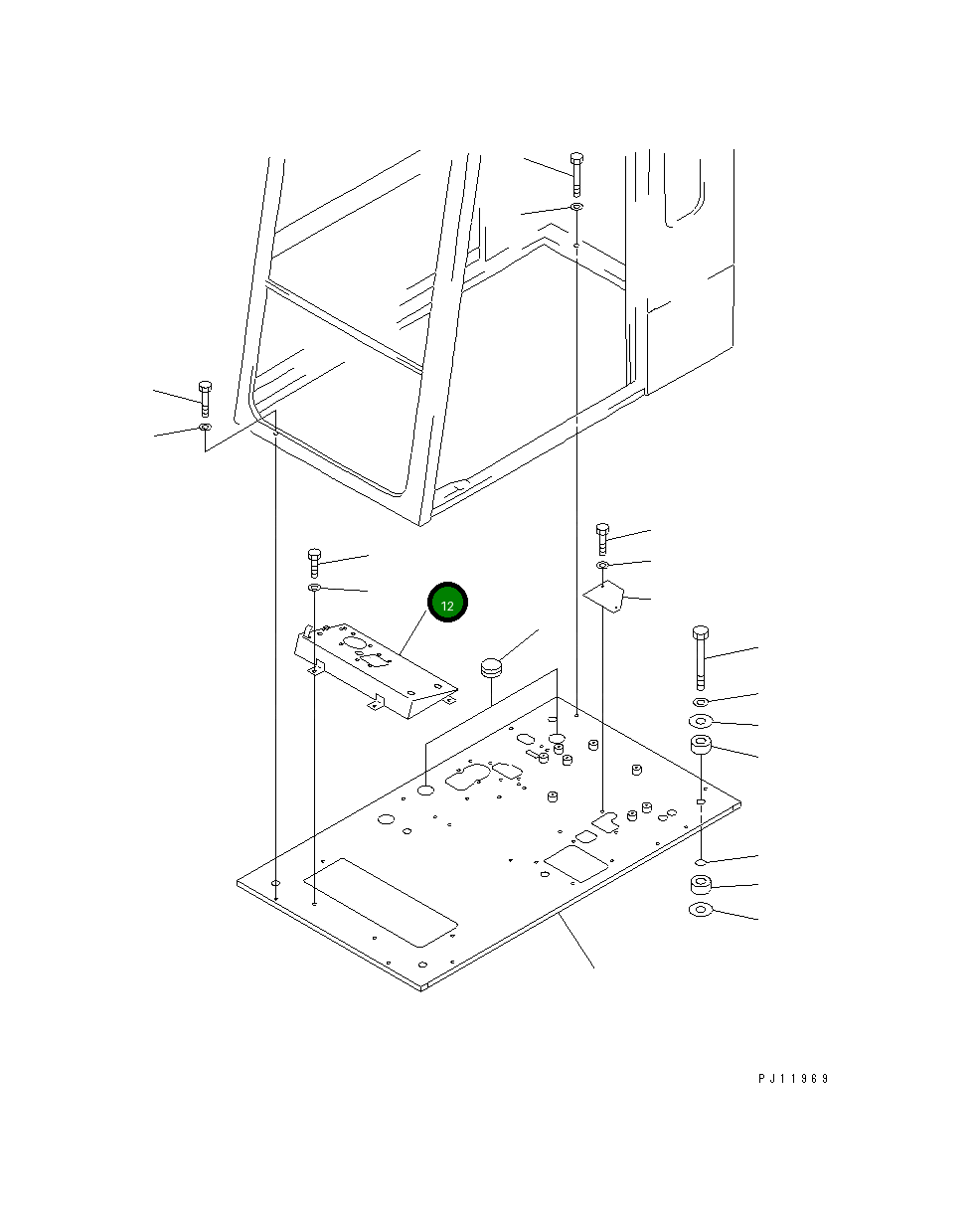 12

PJ11969