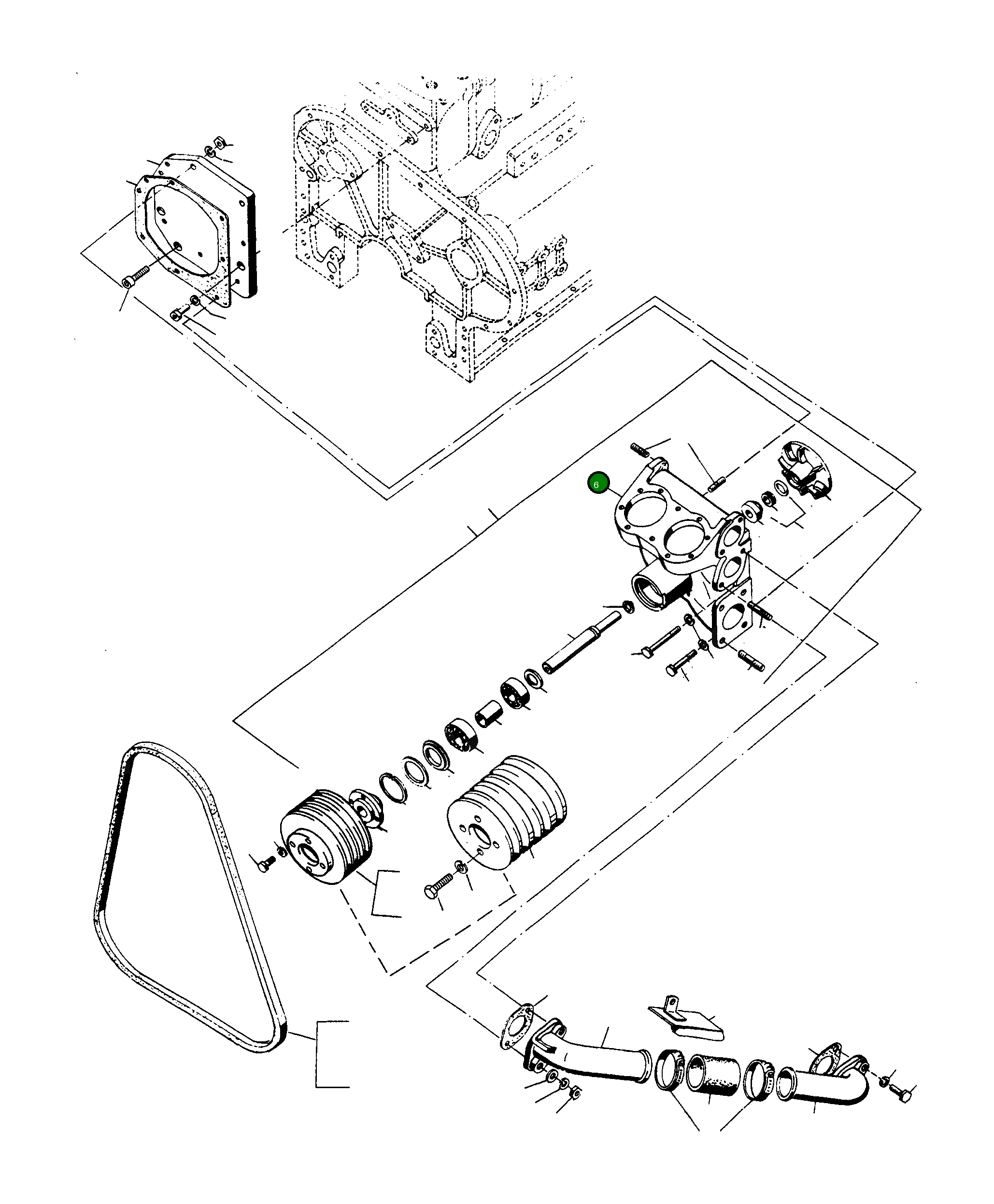 6